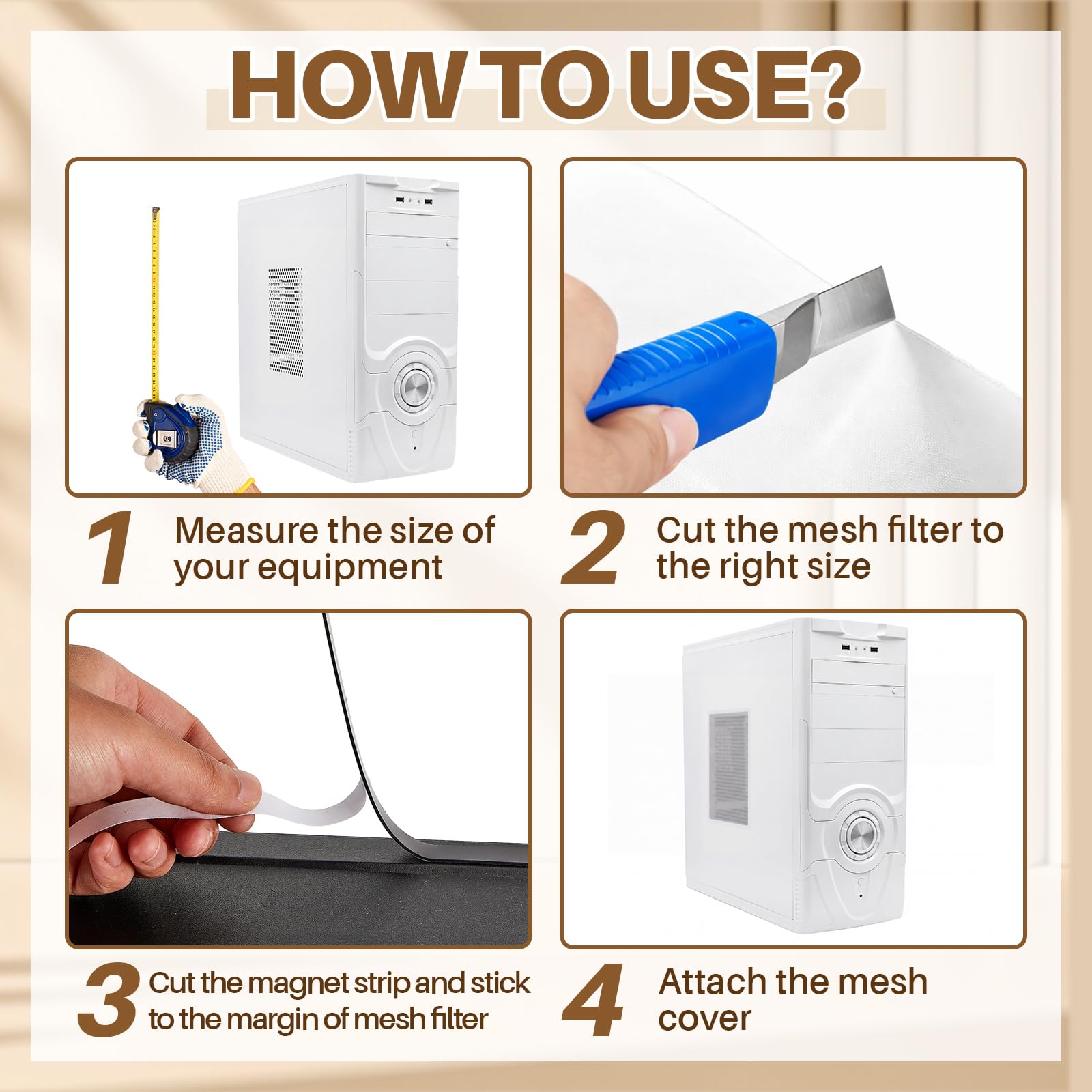 HOW TO USE?

1 Measure the size of your equipment

2 Cut the mesh filter to the right size

3 Cut the magnet strip and stick to the margin of mesh filter

4 Attach the mesh cover