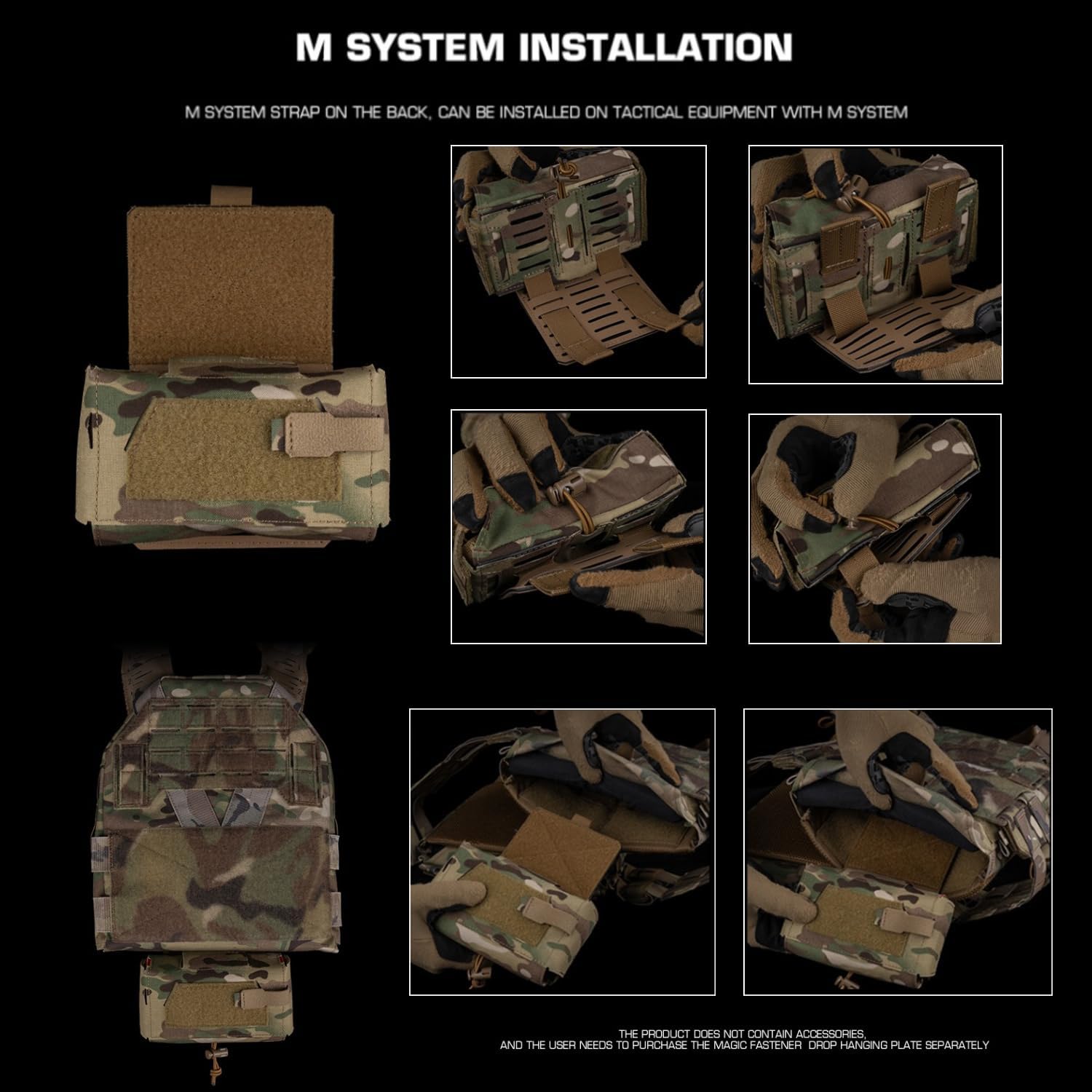 M SYSTEM INSTALLATION

M SYSTEM STRAP ON THE BACK, CAN BE INSTALLED ON TACTICAL EQUIPMENT WITH M SYSTEM

THE PRODUCT DOES NOT CONTAIN ACCESSORIES, AND THE USER NEEDS TO PURCHASE THE MAGIC FASTENER DROP HANGING PLATE SEPARATELY