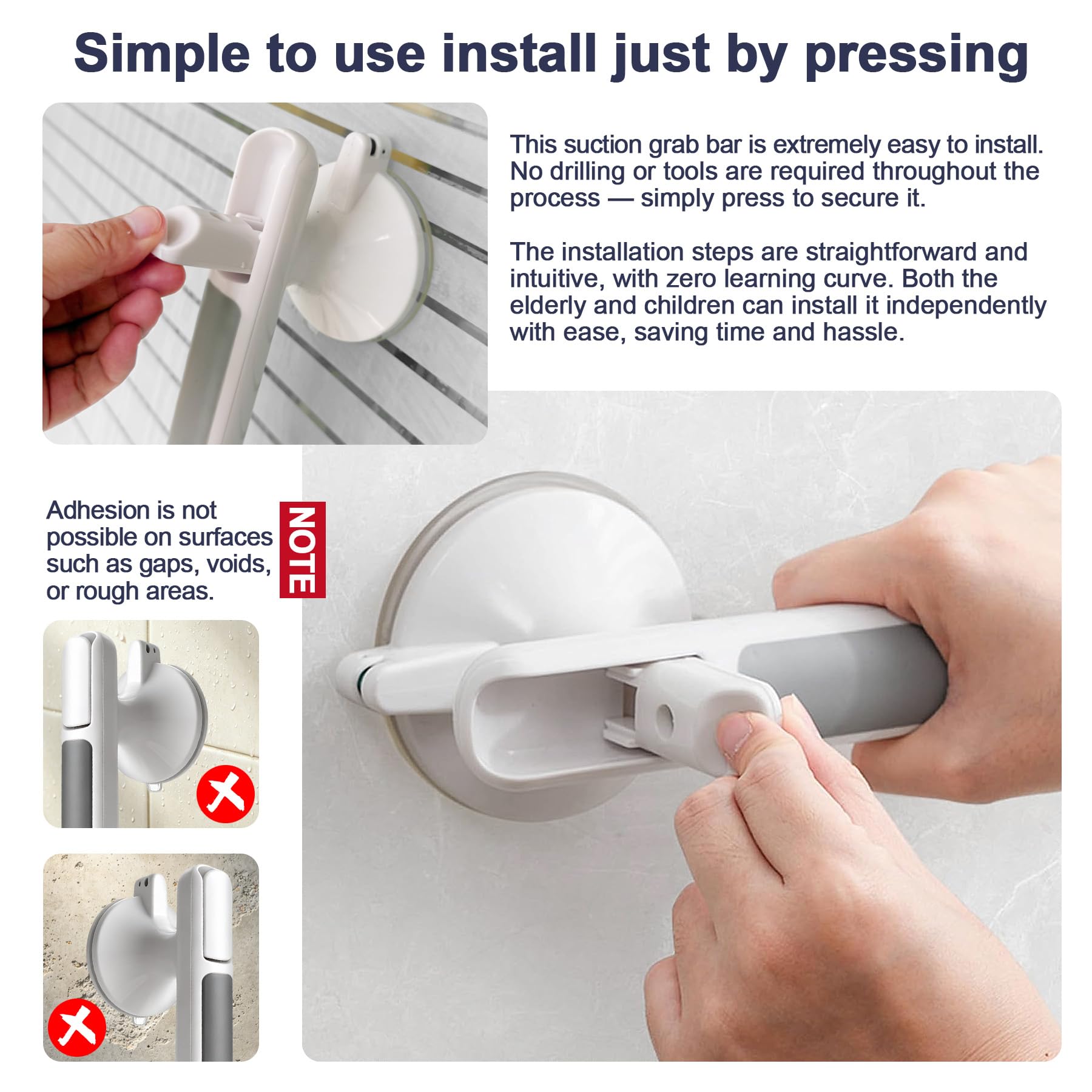 Simple to use install just by pressing

This suction grab bar is extremely easy to install. No drilling or tools are required throughout the process — simply press to secure it.

The installation steps are straightforward and intuitive, with zero learning curve. Both the elderly and children can install it independently with ease, saving time and hassle.

Adhesion is not possible on surfaces such as gaps, voids, or rough areas.

NOTE