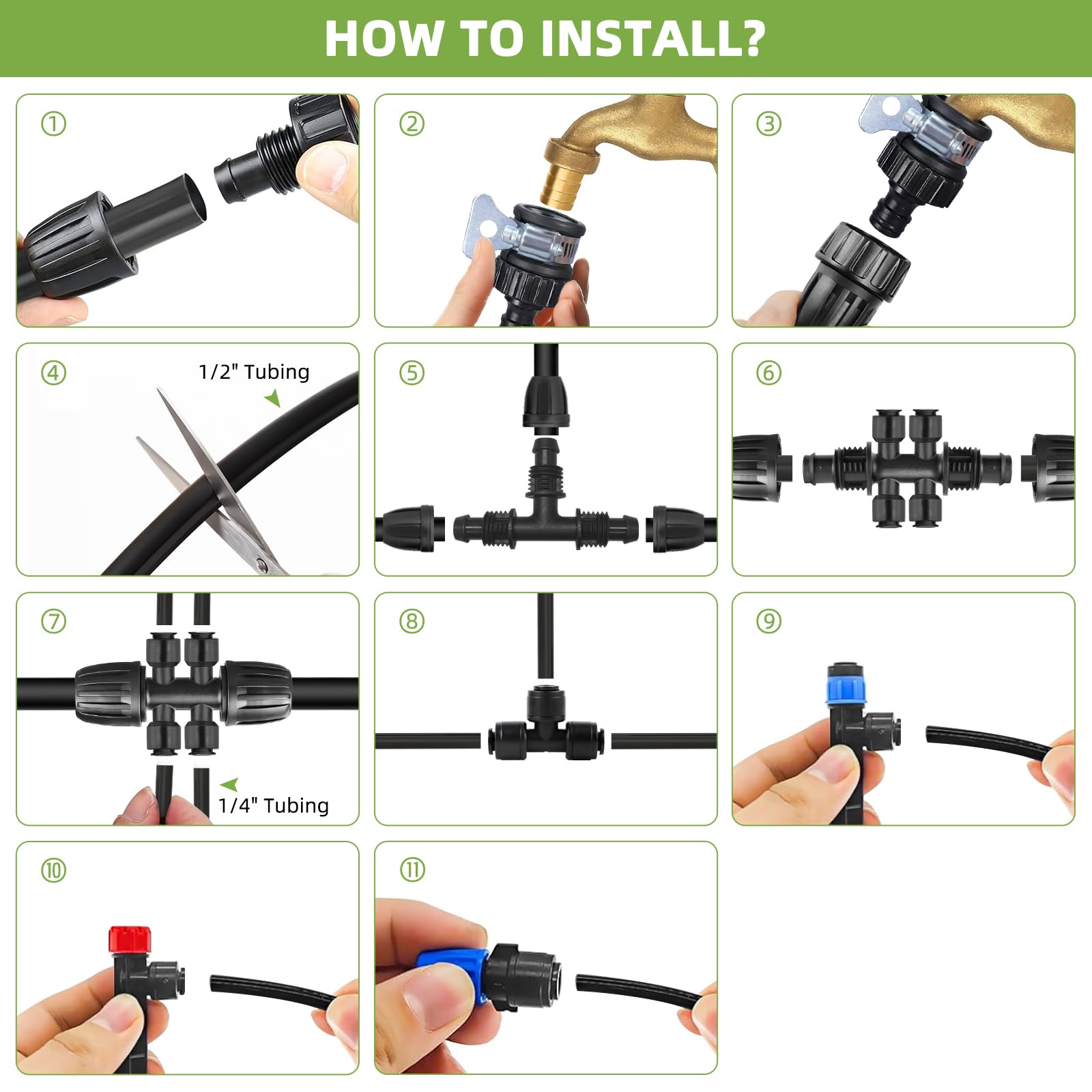 HOW TO INSTALL?

①

②

③

④

1/2" Tubing

⑤

⑥

⑦

1/4" Tubing

⑧

⑨

⑩

⑪