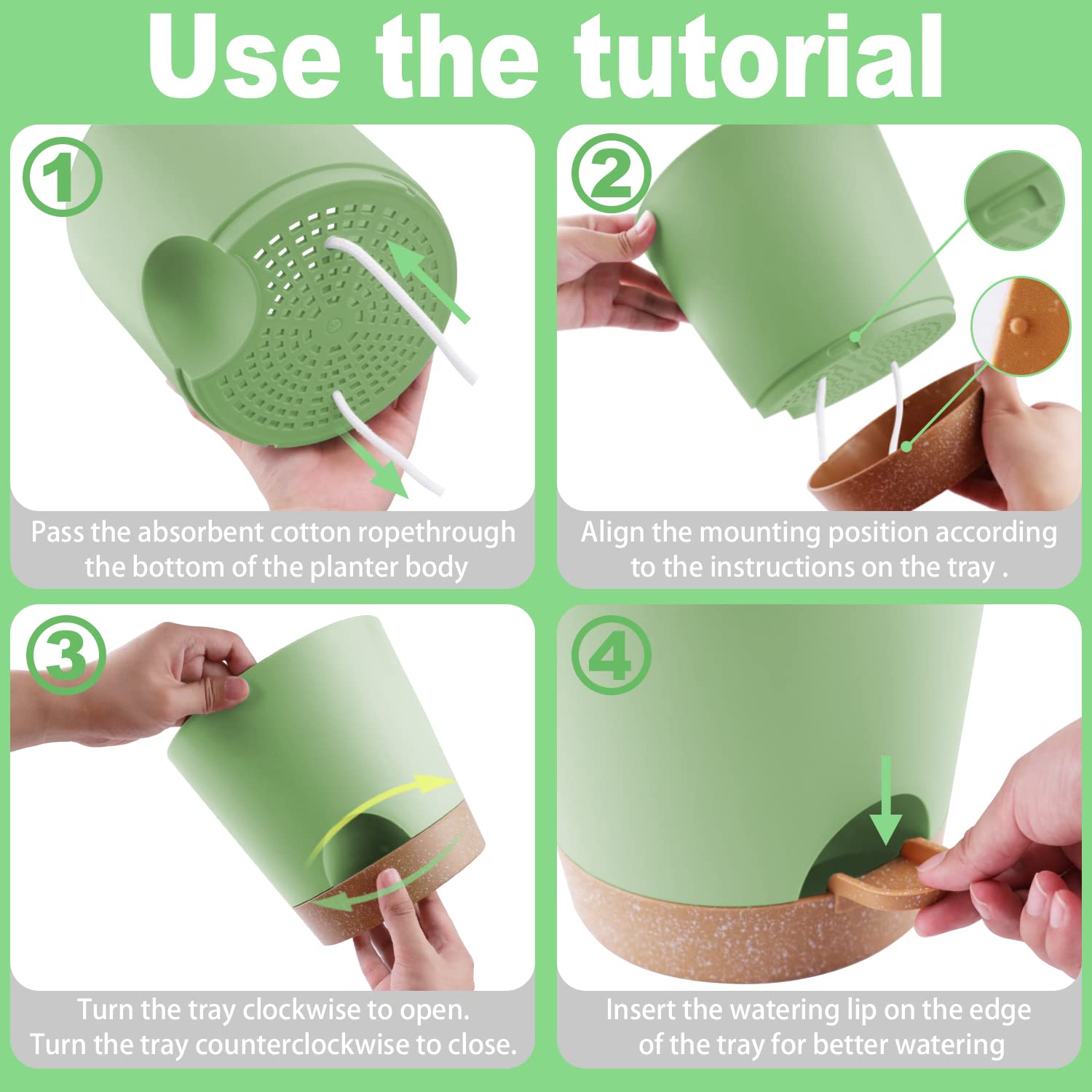 Use the tutorial

①

Pass the absorbent cotton ropethrough the bottom of the planter body

②

Align the mounting position according to the instructions on the tray .

③

Turn the tray clockwise to open. Turn the tray counterclockwise to close.

④

Insert the watering lip on the edge of the tray for better watering