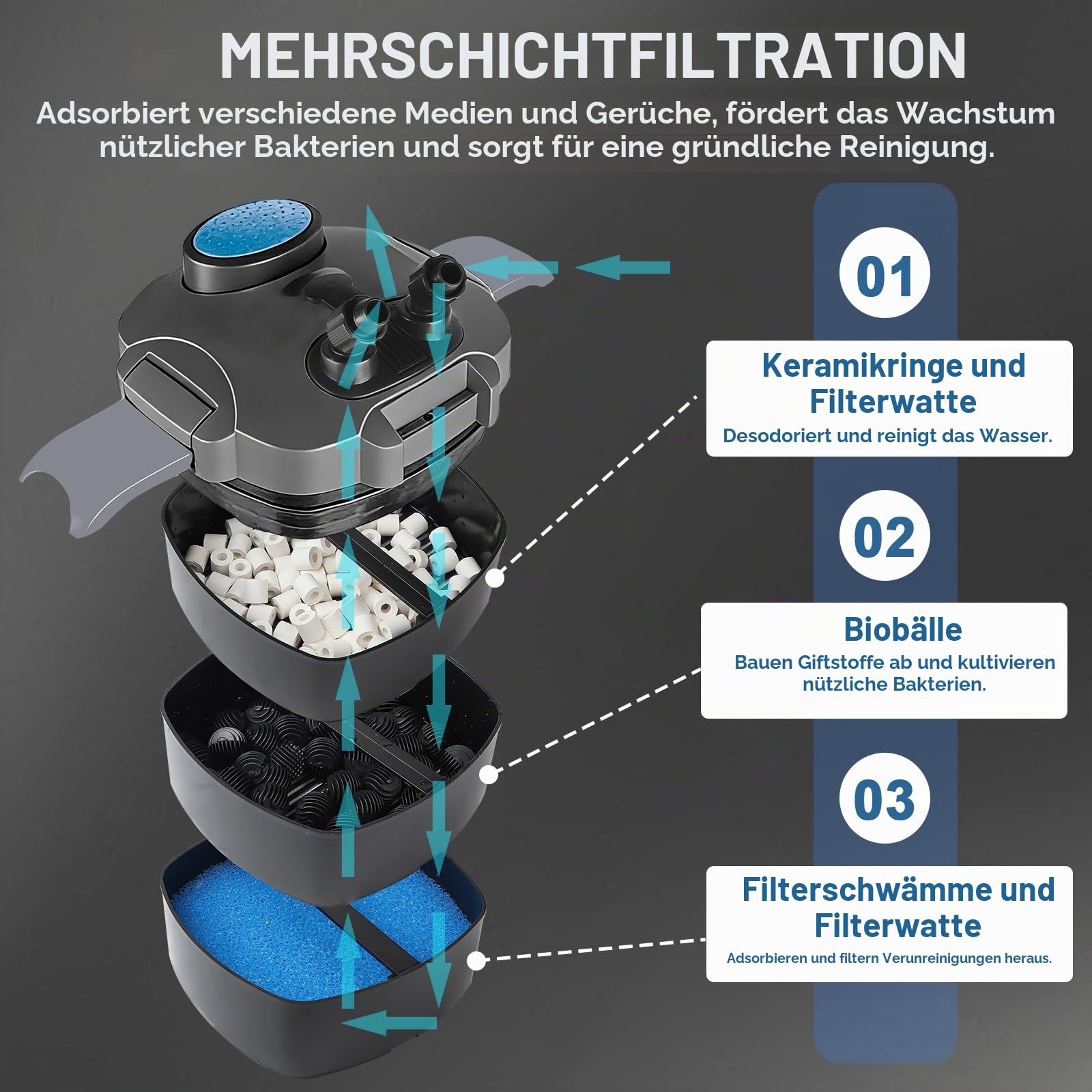 MEHRSCHICHTFILTRATION

Adsorbiert verschiedene Medien und Gerüche, fördert das Wachstum nützlicher Bakterien und sorgt für eine gründliche Reinigung.

01

Keramikringe und Filterwatte

Desodoriert und reinigt das Wasser.

02

Biobälle

Bauen Giftstoffe ab und kultivieren nützliche Bakterien.

03

Filterschwämme und Filterwatte

Adsorbieren und filtern Verunreinigungen heraus.