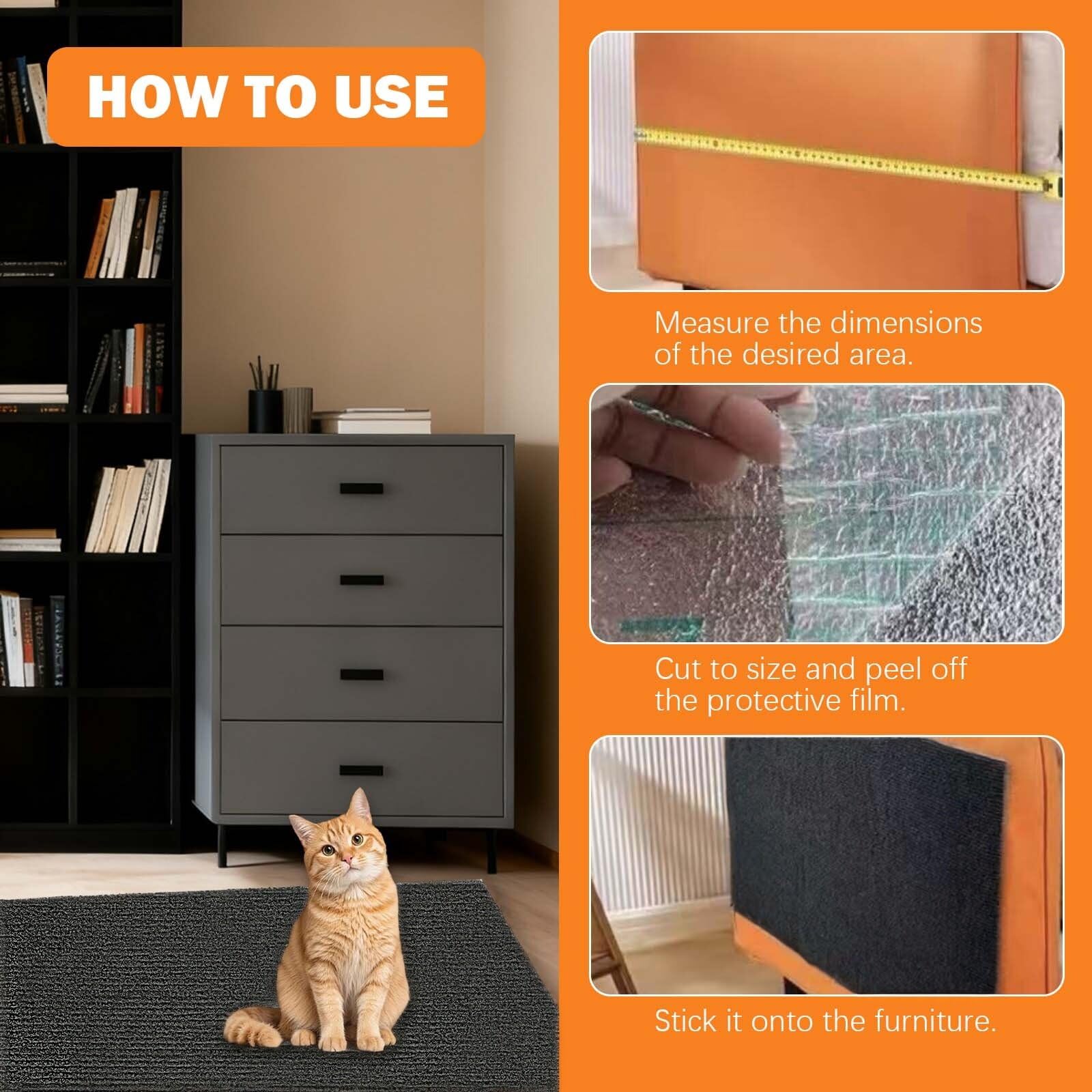 HOW TO USE

Measure the dimensions of the desired area.

Cut to size and peel off the protective film.

Stick it onto the furniture.