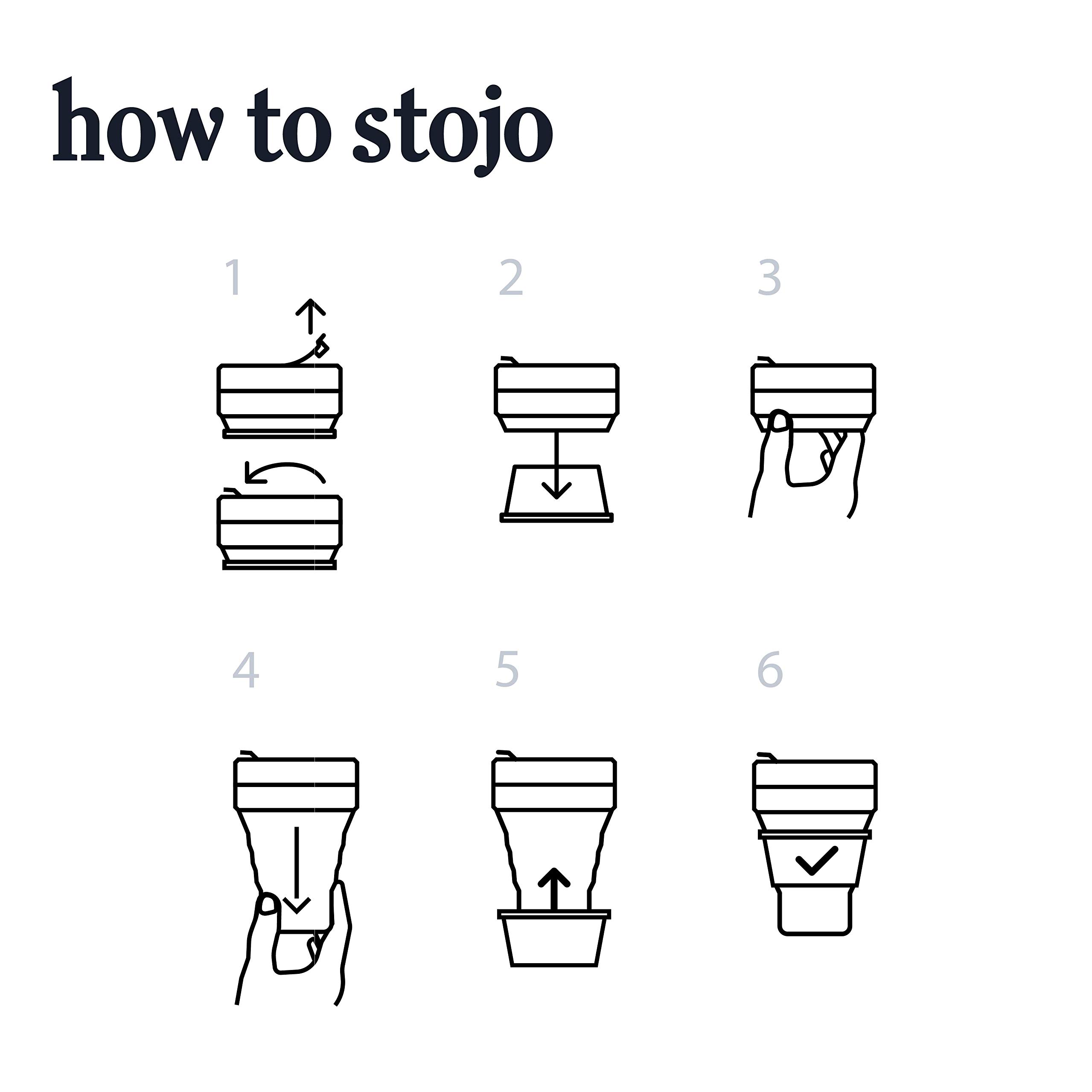 how to stojo

1

2

3

4

5

6