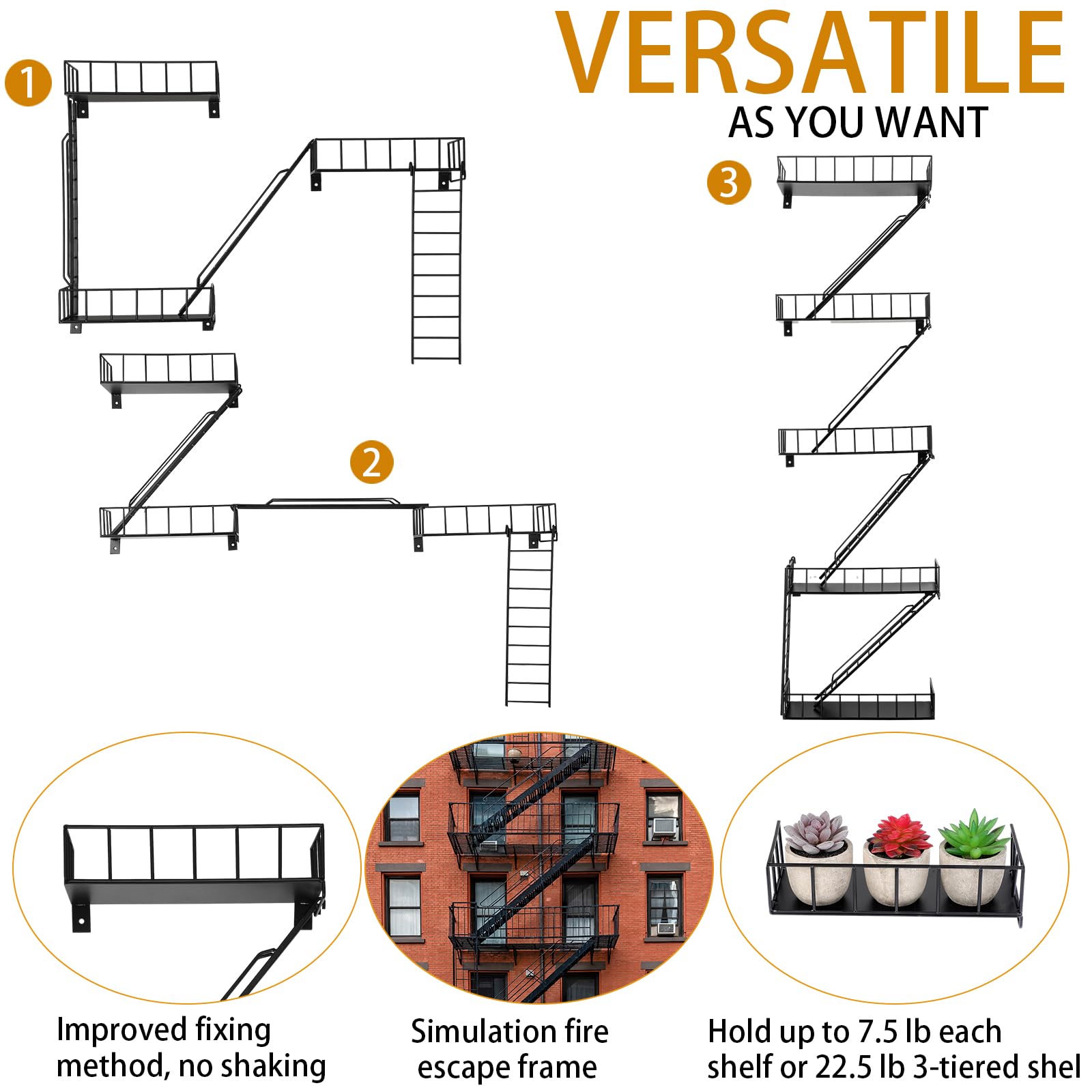 VERSATILE
AS YOU WANT

1

2

3

Improved fixing method, no shaking

Simulation fire escape frame

Hold up to 7.5 lb each shelf or 22.5 lb 3-tiered shel