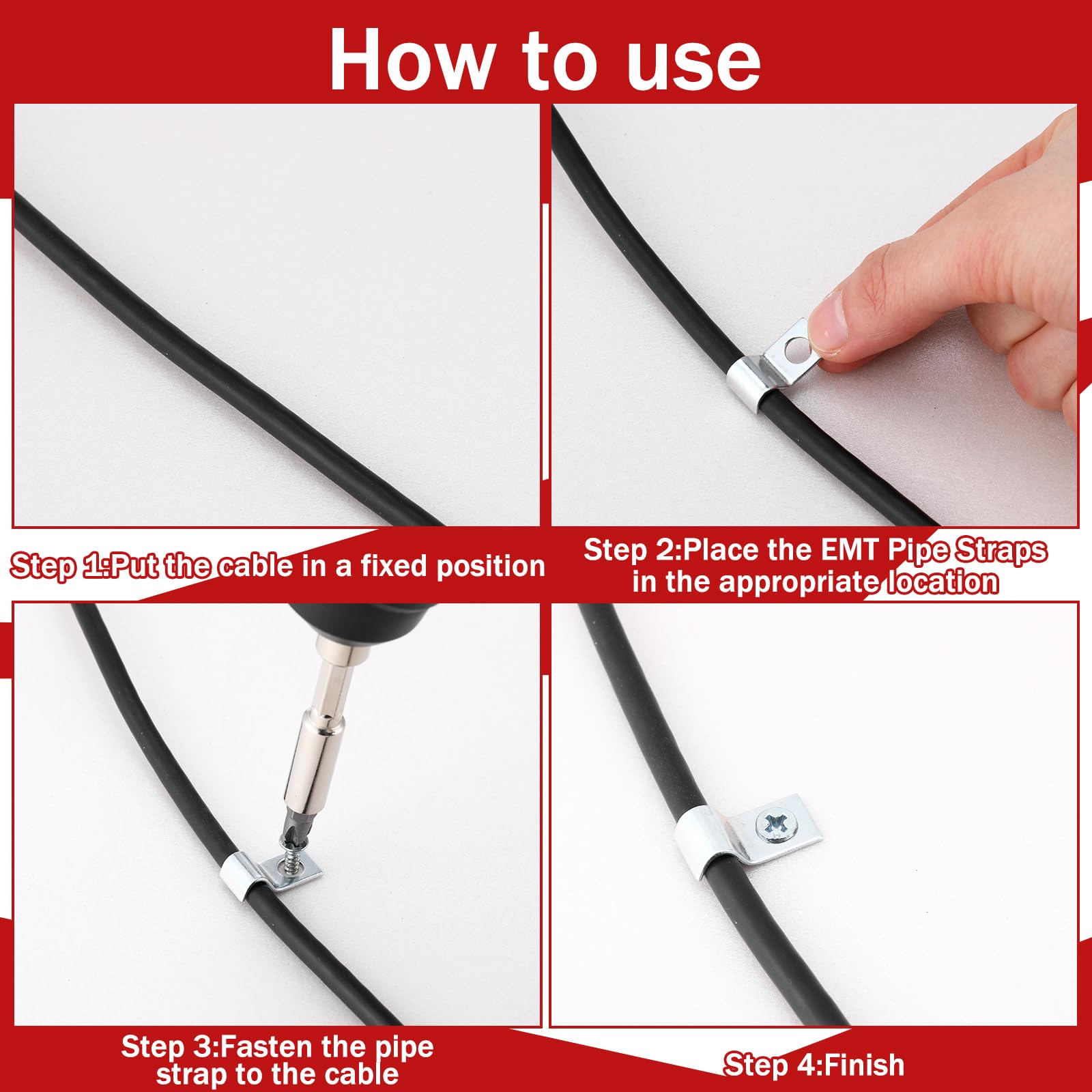 How to use

Step 1:Put the cable in a fixed position

Step 2:Place the EMT Pipe Straps in the appropriate location

Step 3:Fasten the pipe strap to the cable

Step 4:Finish