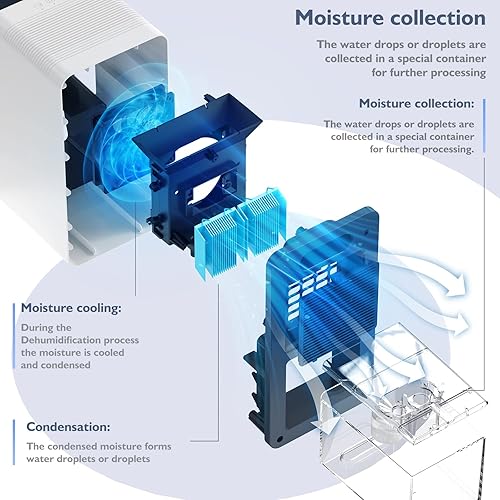 Moisture collection

The water drops or droplets are collected in a special container for further processing

Moisture collection:

The water drops or droplets are collected in a special container for further processing.

Moisture cooling:

During the Dehumidification process the moisture is cooled and condensed

Condensation:

The condensed moisture forms water droplets or droplets