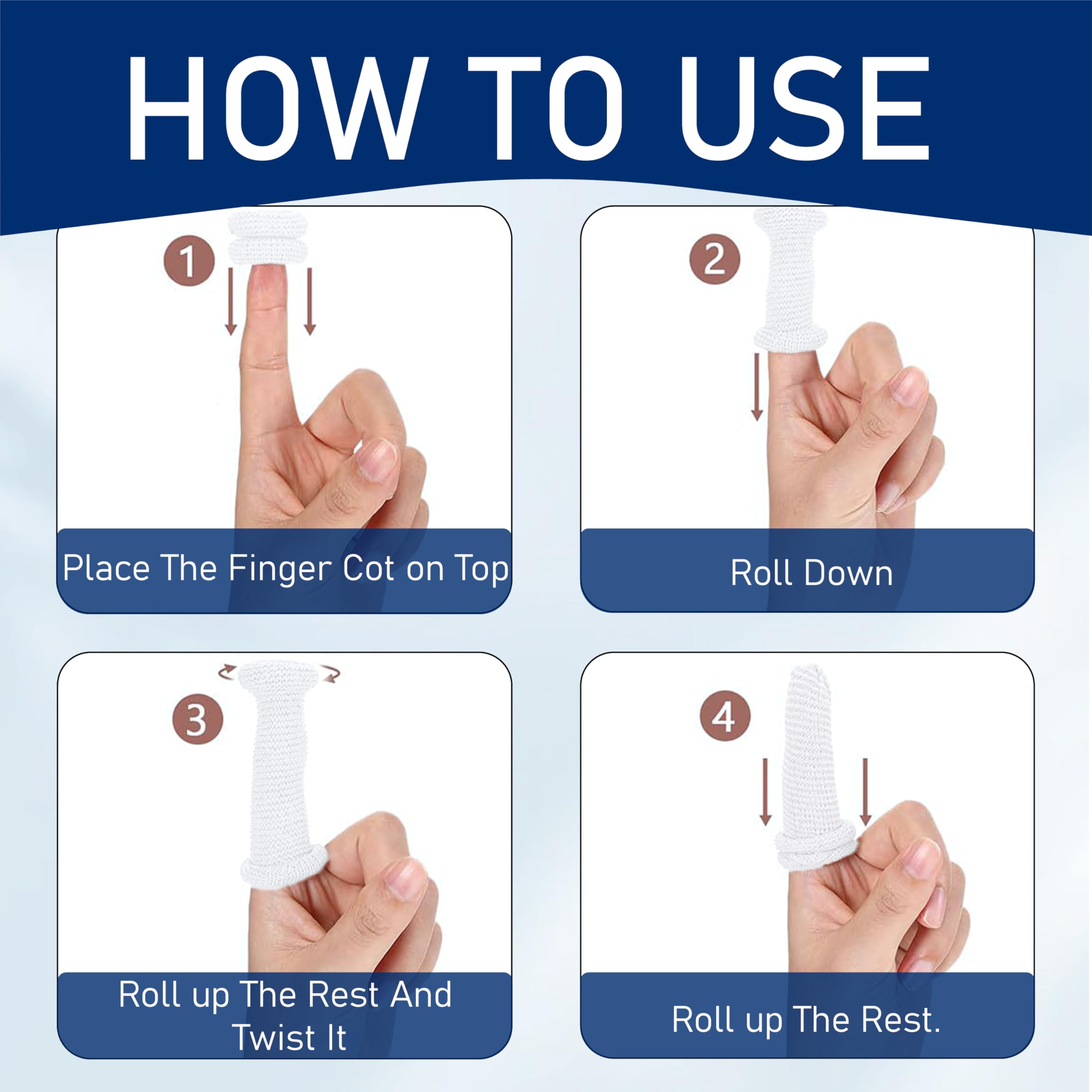 HOW TO USE

1

Place The Finger Cot on Top

2

Roll Down

3

Roll up The Rest And Twist It

4

Roll up The Rest.