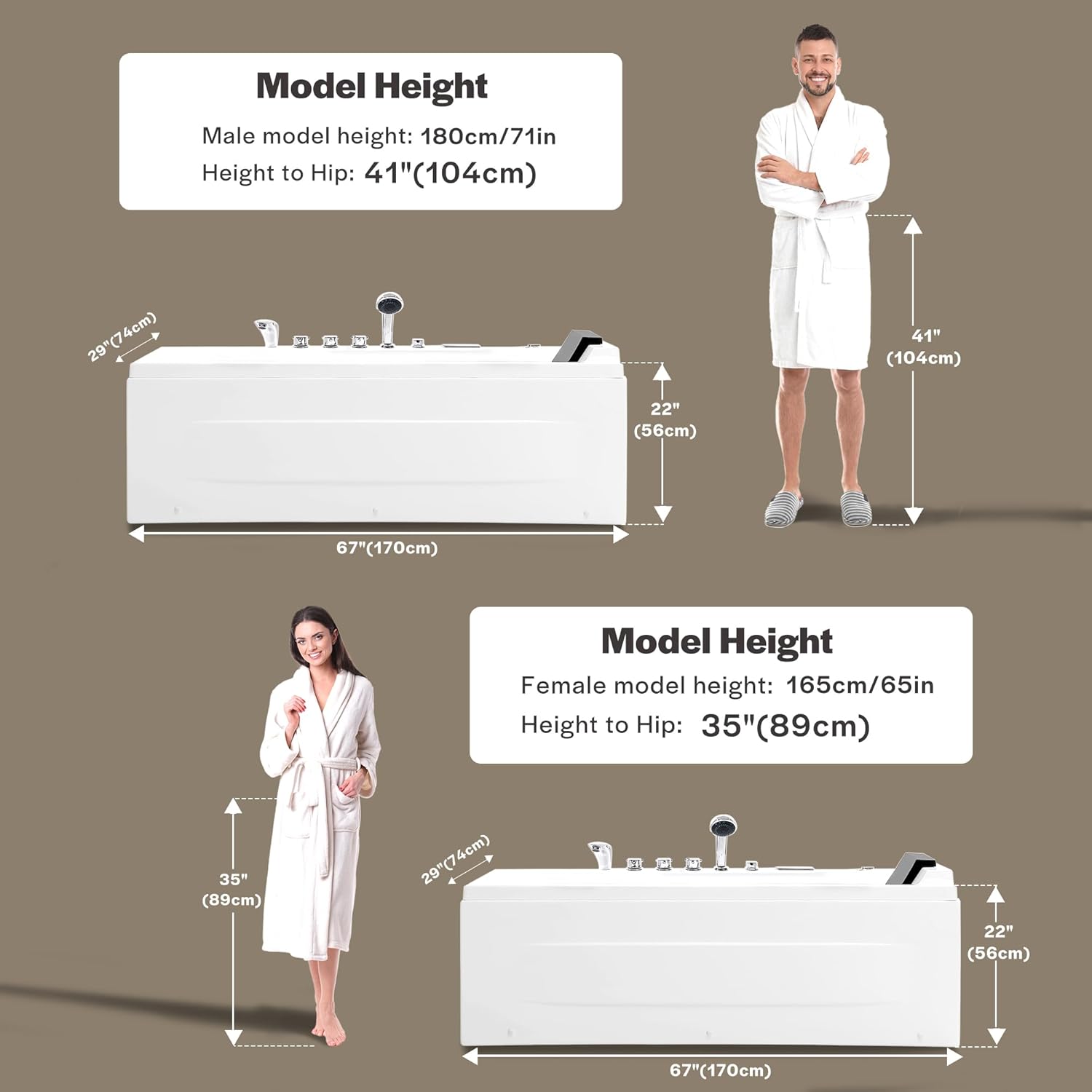 Model Height
Male model height: 180cm/71in
Height to Hip: 41"(104cm)

29"(74cm)

22"
(56cm)

67"(170cm)

41"
(104cm)

Model Height
Female model height: 165cm/65in
Height to Hip: 35"(89cm)

35"
(89cm)

29"(74cm)

22"
(56cm)

67"(170cm)