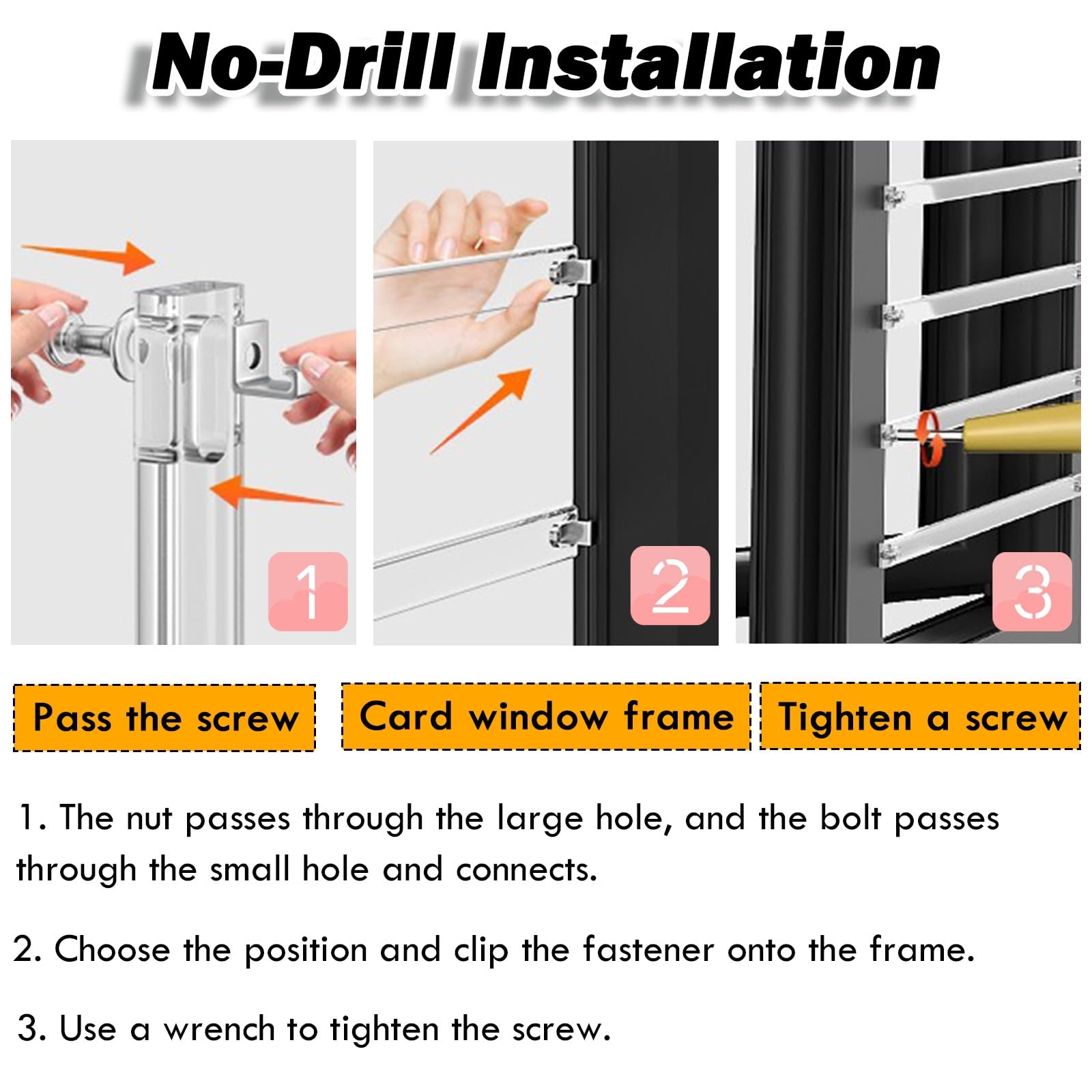 No-Drill Installation

1

2

3

Pass the screw

Card window frame

Tighten a screw

1. The nut passes through the large hole, and the bolt passes through the small hole and connects.

2. Choose the position and clip the fastener onto the frame.

3. Use a wrench to tighten the screw.