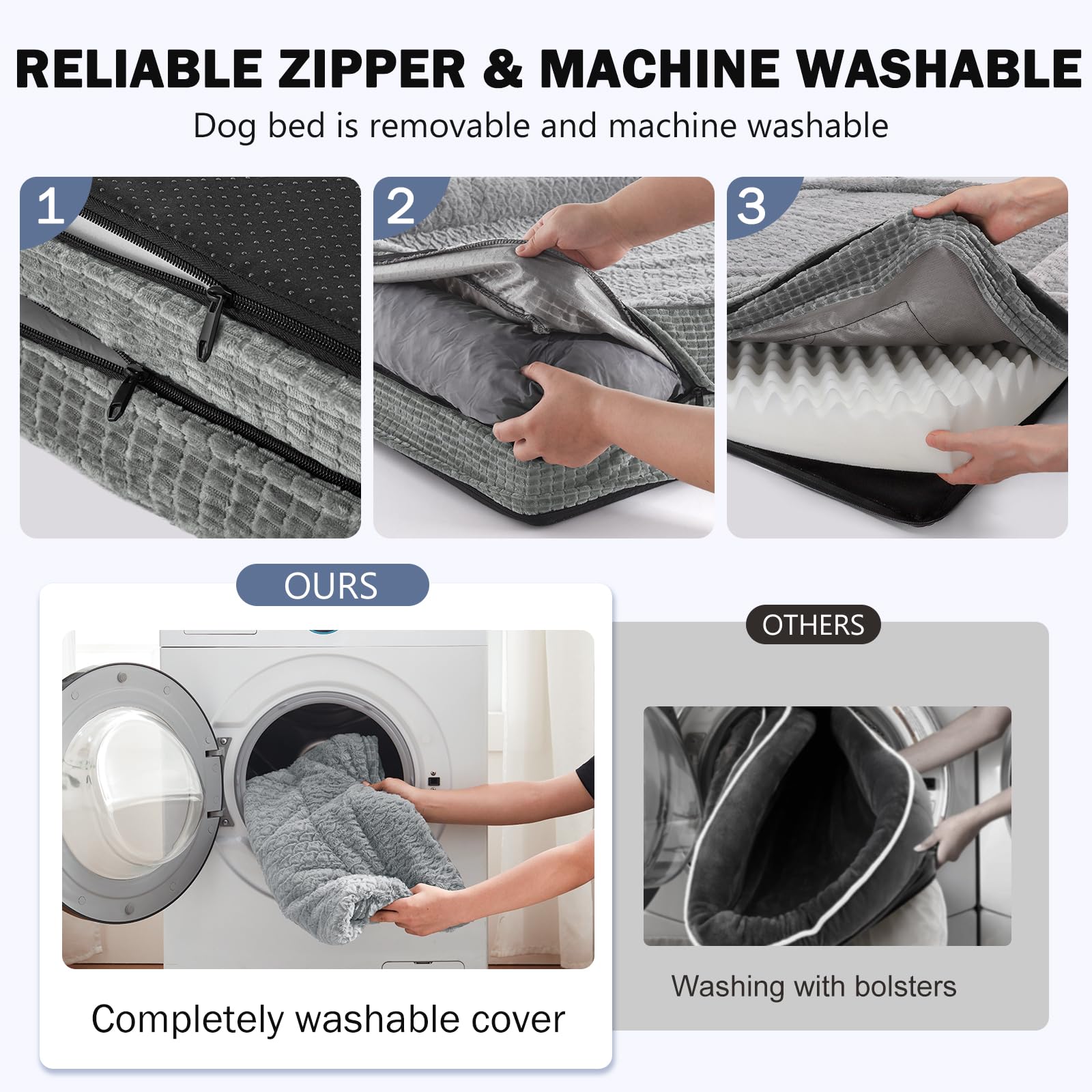 RELIABLE ZIPPER & MACHINE WASHABLE

Dog bed is removable and machine washable

1

2

3

OURS

Completely washable cover

OTHERS

Washing with bolsters