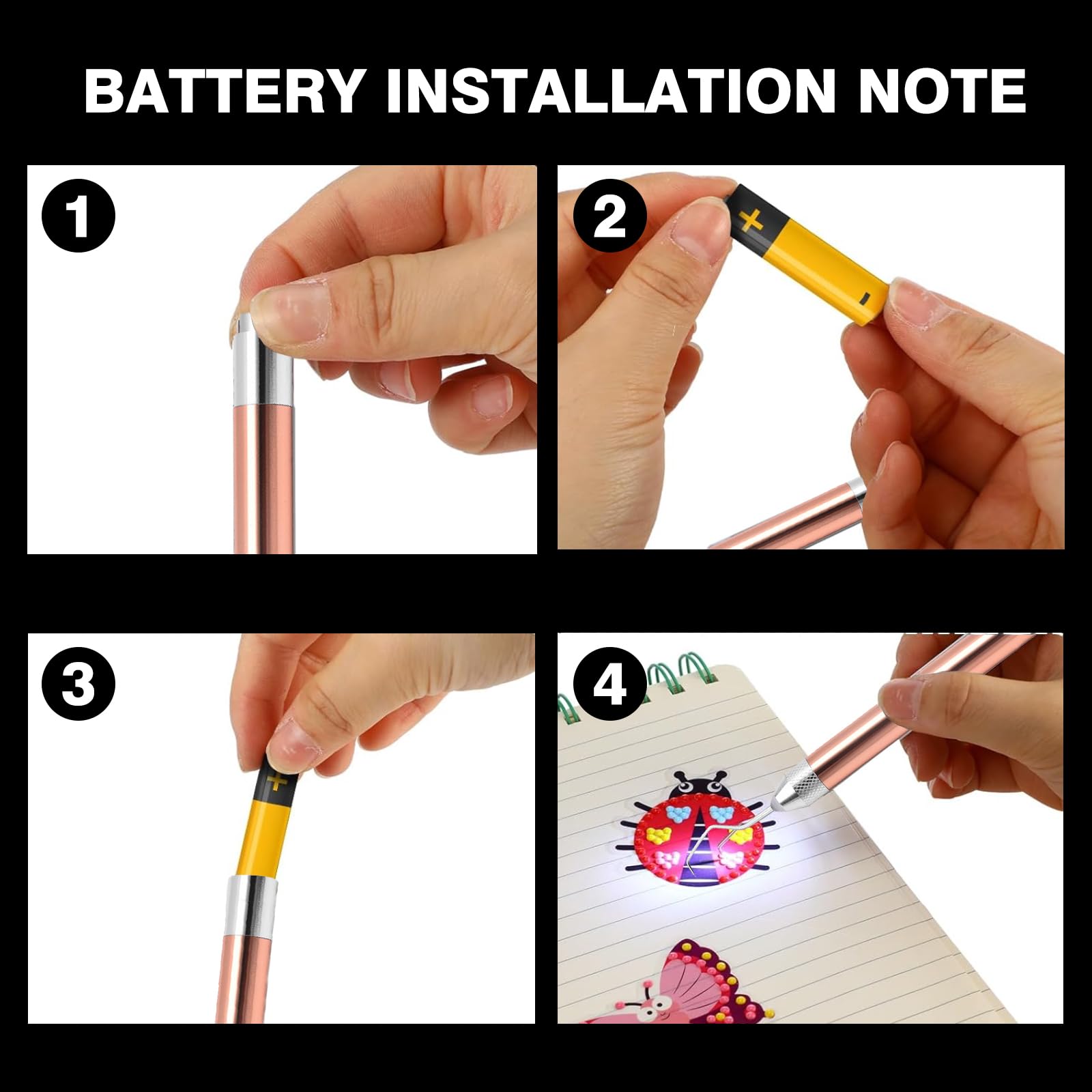 BATTERY INSTALLATION NOTE

1

2

+

-

3

+

4