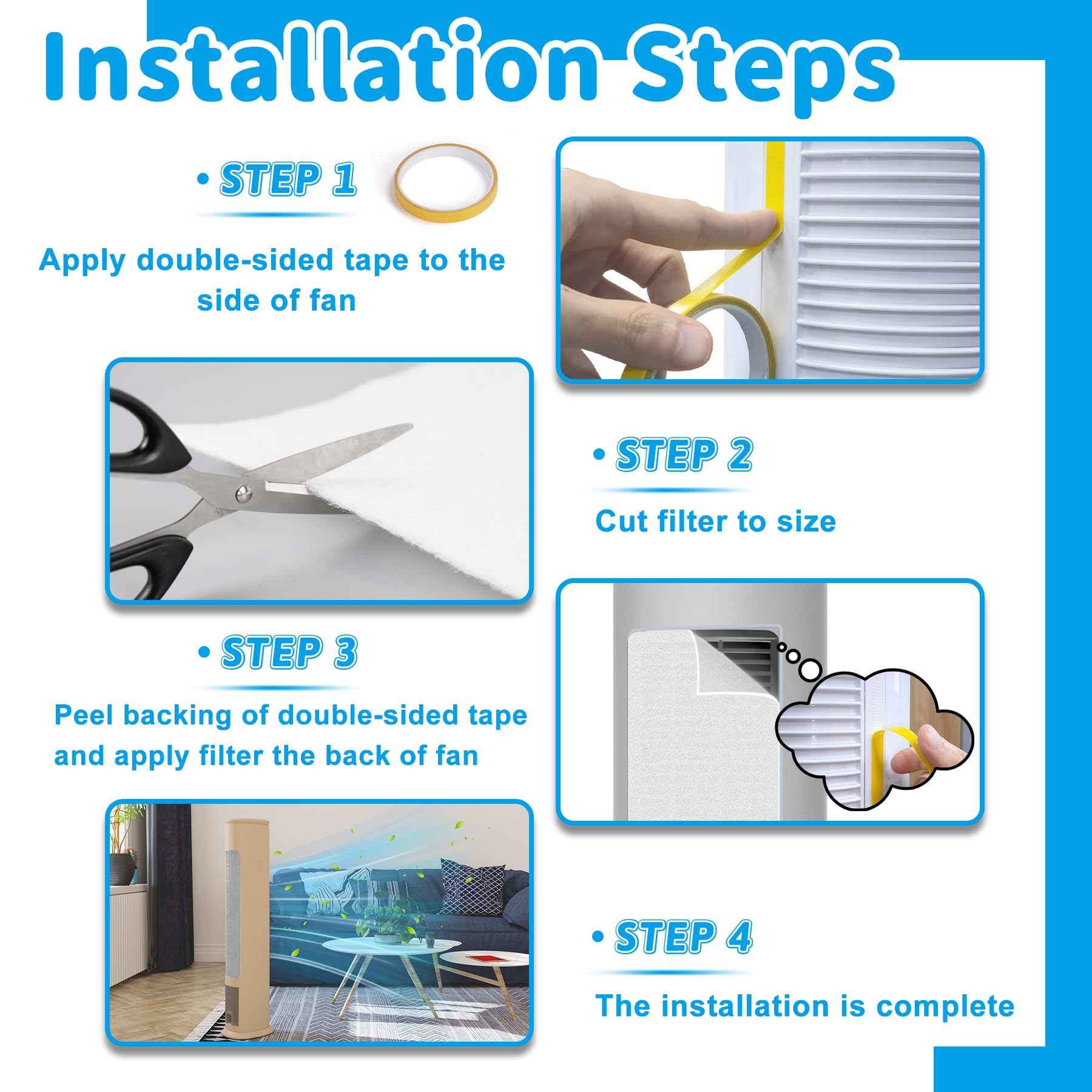 Installation Steps

• STEP 1

Apply double-sided tape to the side of fan

• STEP 2

Cut filter to size

• STEP 3

Peel backing of double-sided tape and apply filter the back of fan

• STEP 4

The installation is complete