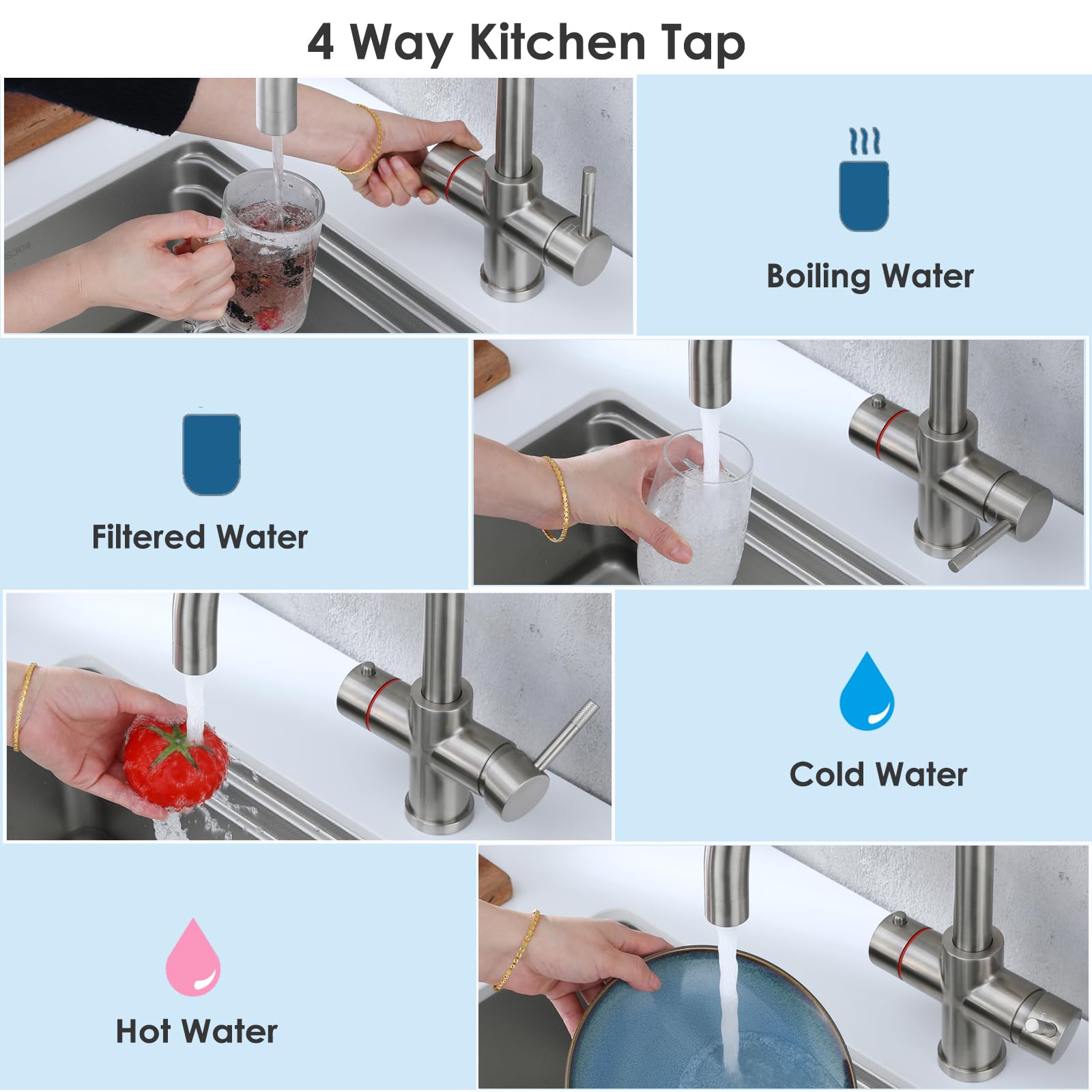 4 Way Kitchen Tap

Boiling Water

Filtered Water

Cold Water

Hot Water