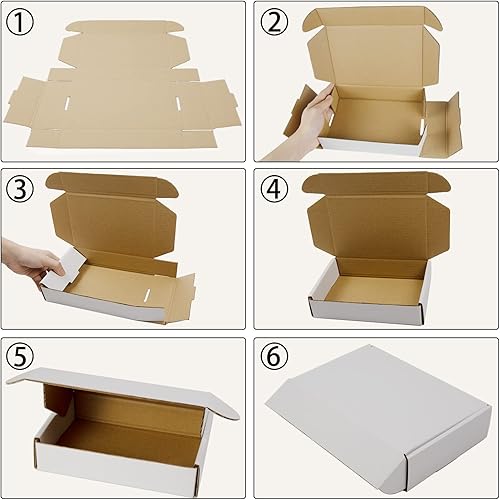 ①
②
③
④
⑤
⑥