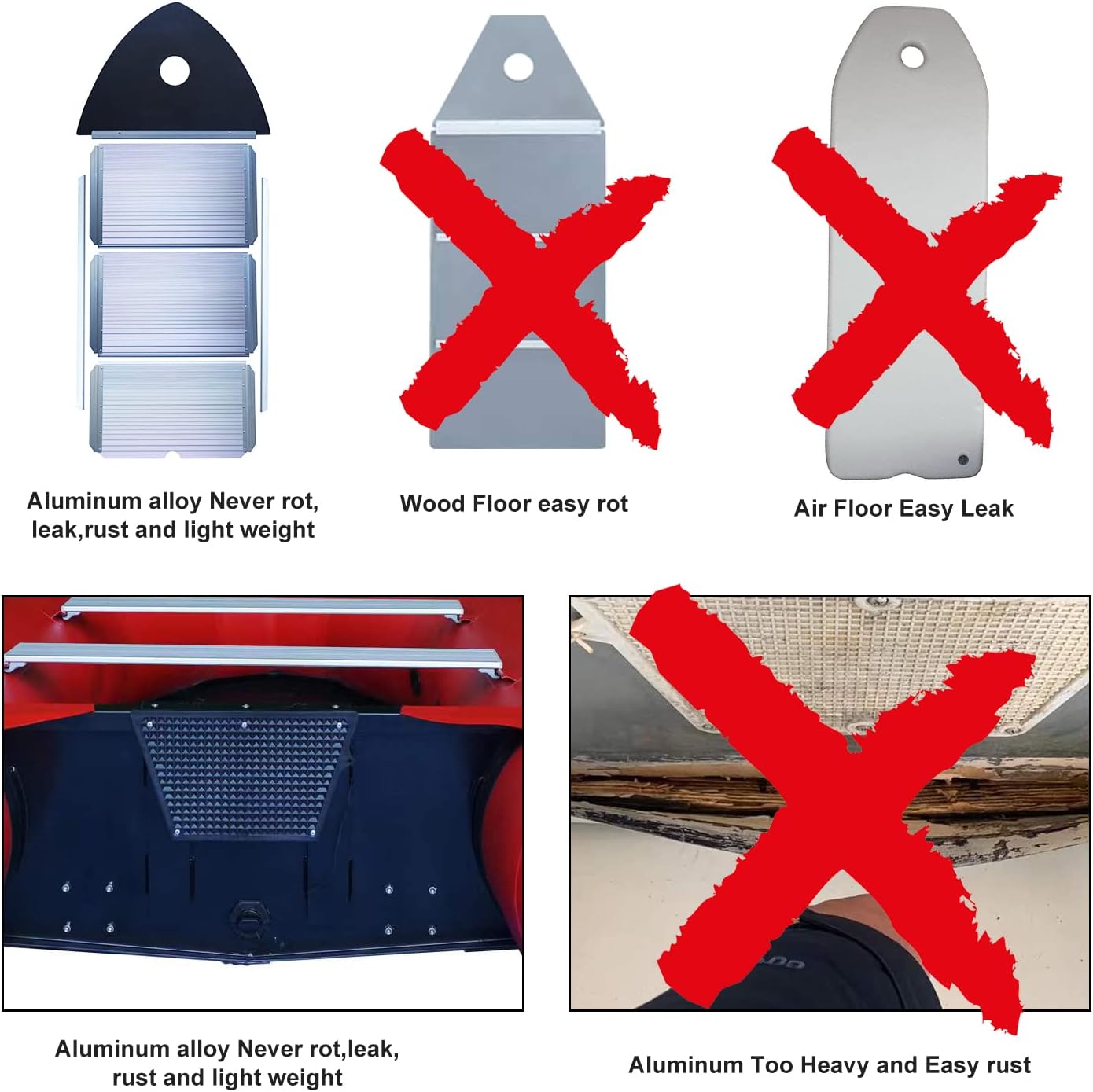 Aluminum alloy Never rot, leak,rust and light weight

Wood Floor easy rot

Air Floor Easy Leak

Aluminum alloy Never rot,leak, rust and light weight

Aluminum Too Heavy and Easy rust