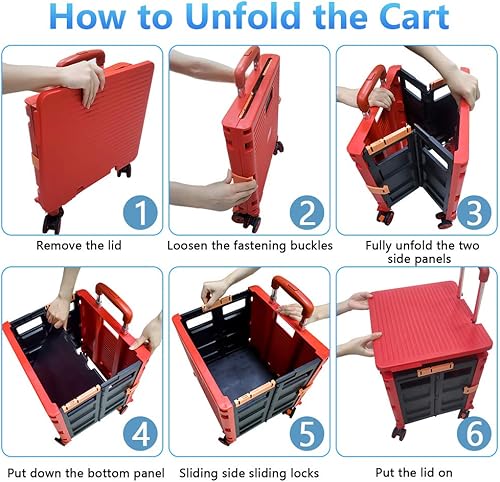 How to Unfold the Cart

1
Remove the lid

2
Loosen the fastening buckles

3
Fully unfold the two side panels

4
Put down the bottom panel

5
Sliding side sliding locks

6
Put the lid on