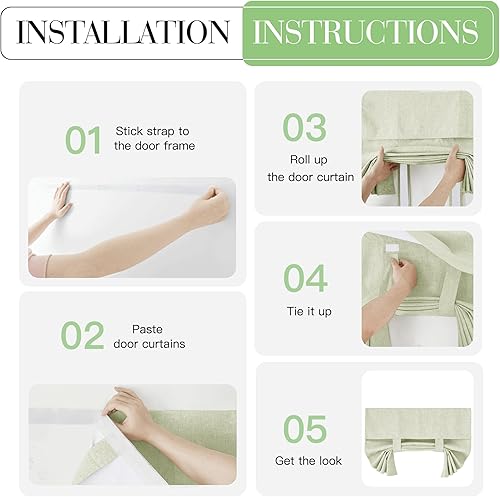 INSTALLATION INSTRUCTIONS

01 Stick strap to the door frame

02 Paste door curtains

03 Roll up the door curtain

04 Tie it up

05 Get the look