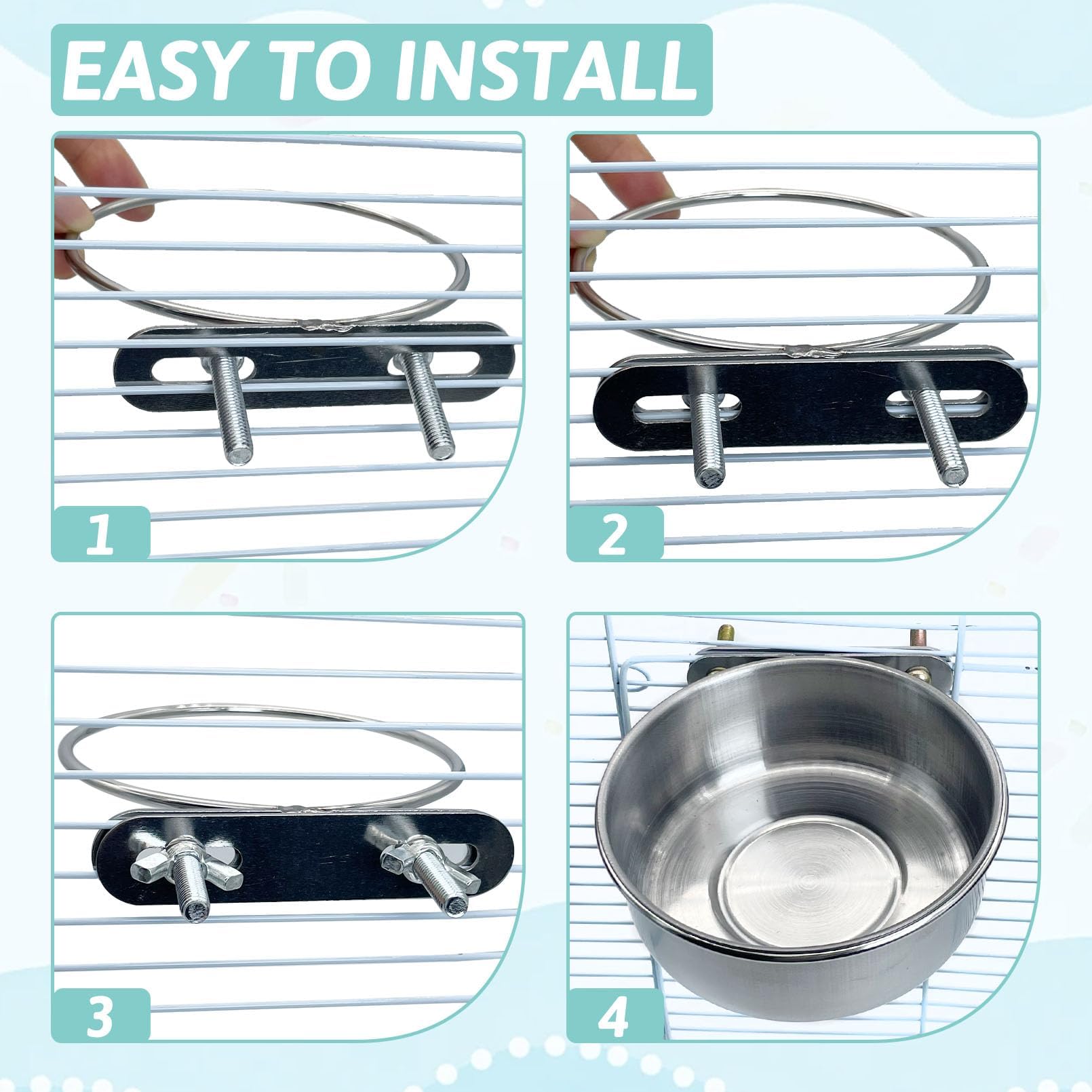 EASY TO INSTALL

1

2

3

4