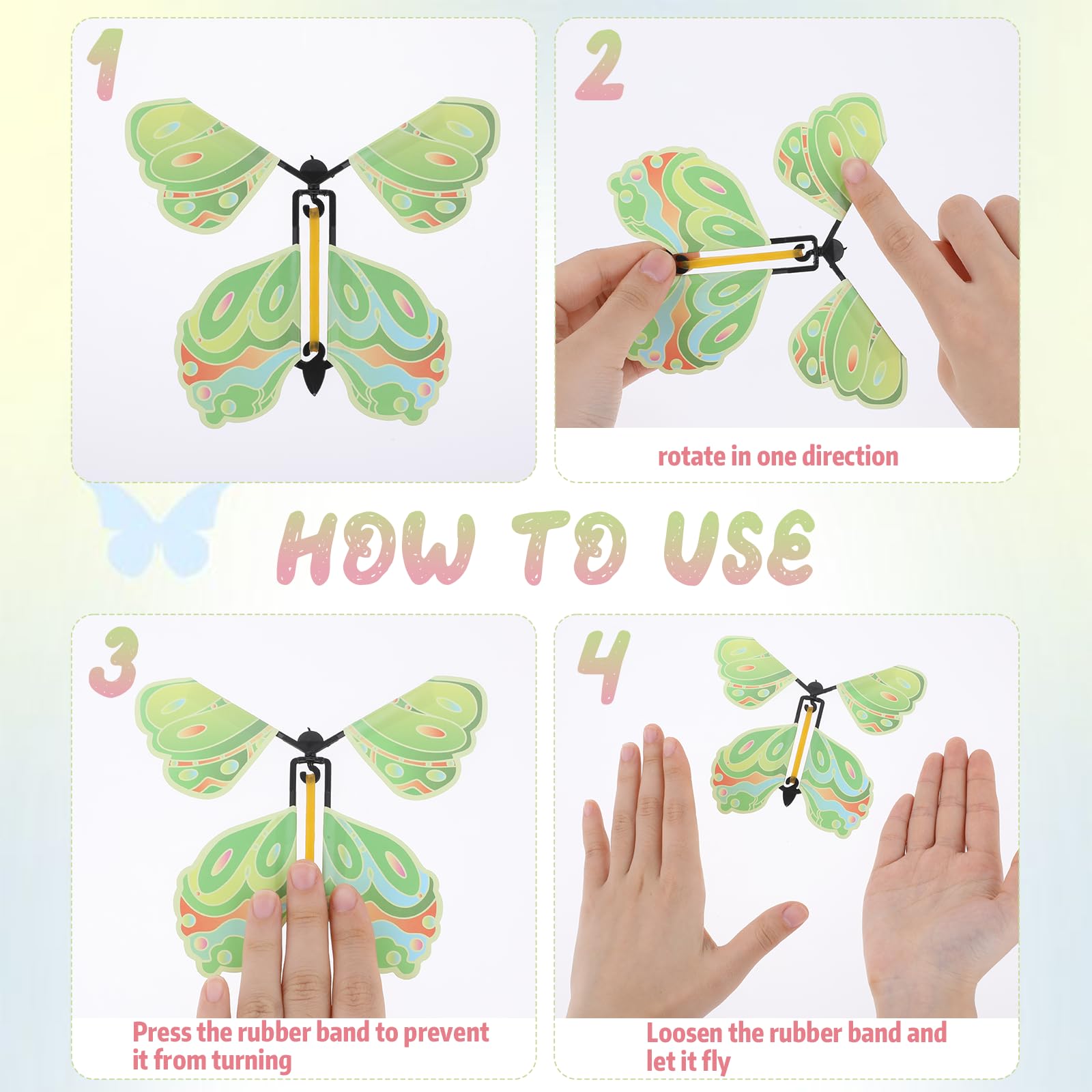 1

2

rotate in one direction

HOW TO USE

3

Press the rubber band to prevent it from turning

4

Loosen the rubber band and let it fly