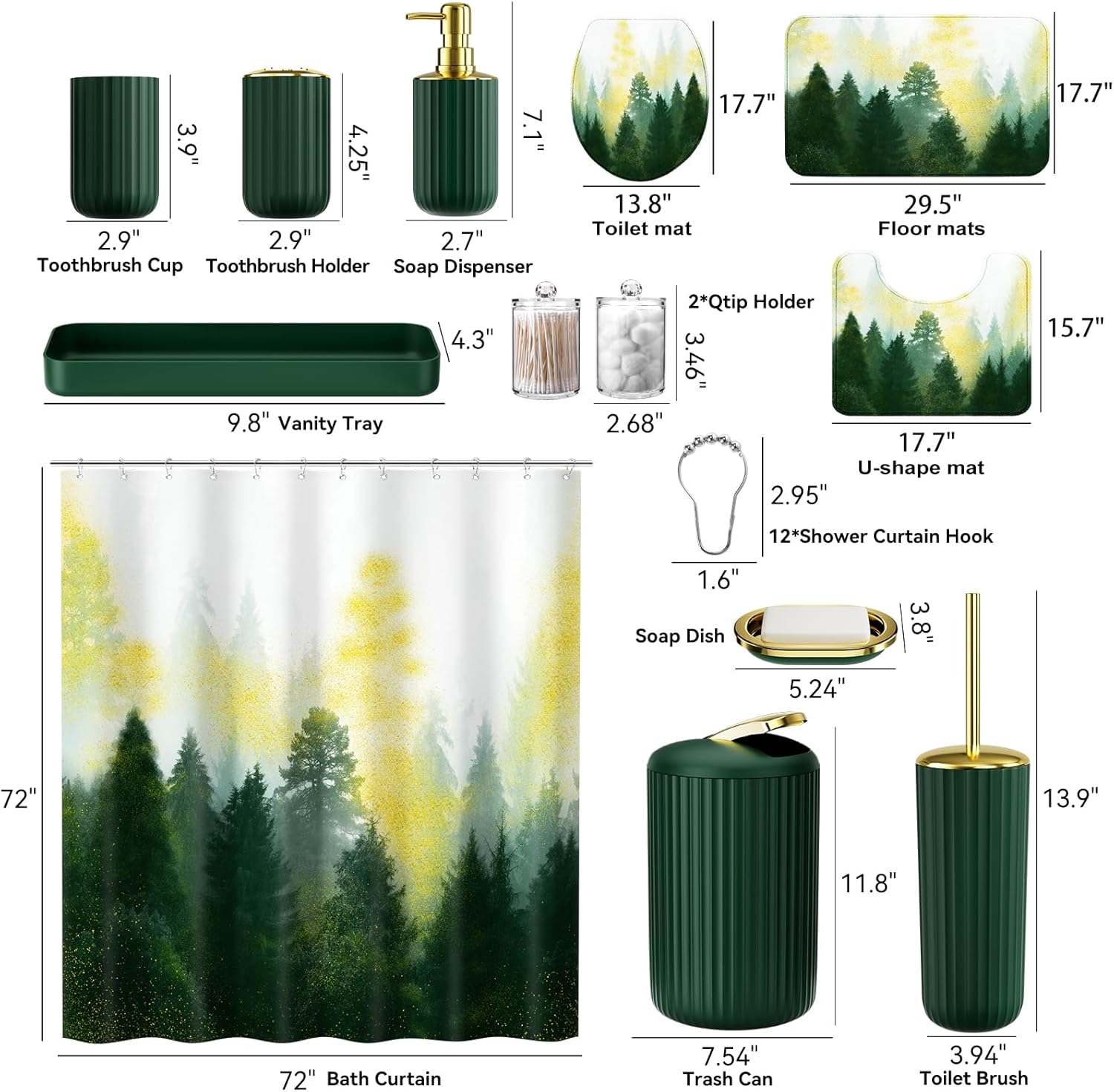 3.9"
2.9"
Toothbrush Cup

4.25"
2.9"
Toothbrush Holder

7.1"
2.7"
Soap Dispenser

17.7"
13.8"
Toilet mat

17.7"
29.5"
Floor mats

4.3"
9.8" Vanity Tray

2*Qtip Holder
3.46"
2.68"

15.7"
17.7"
U-shape mat

2.95"
12*Shower Curtain Hook
1.6"

Soap Dish
3.8"
5.24"

72"
72" Bath Curtain

11.8"
7.54"
Trash Can

13.9"
3.94"
Toilet Brush