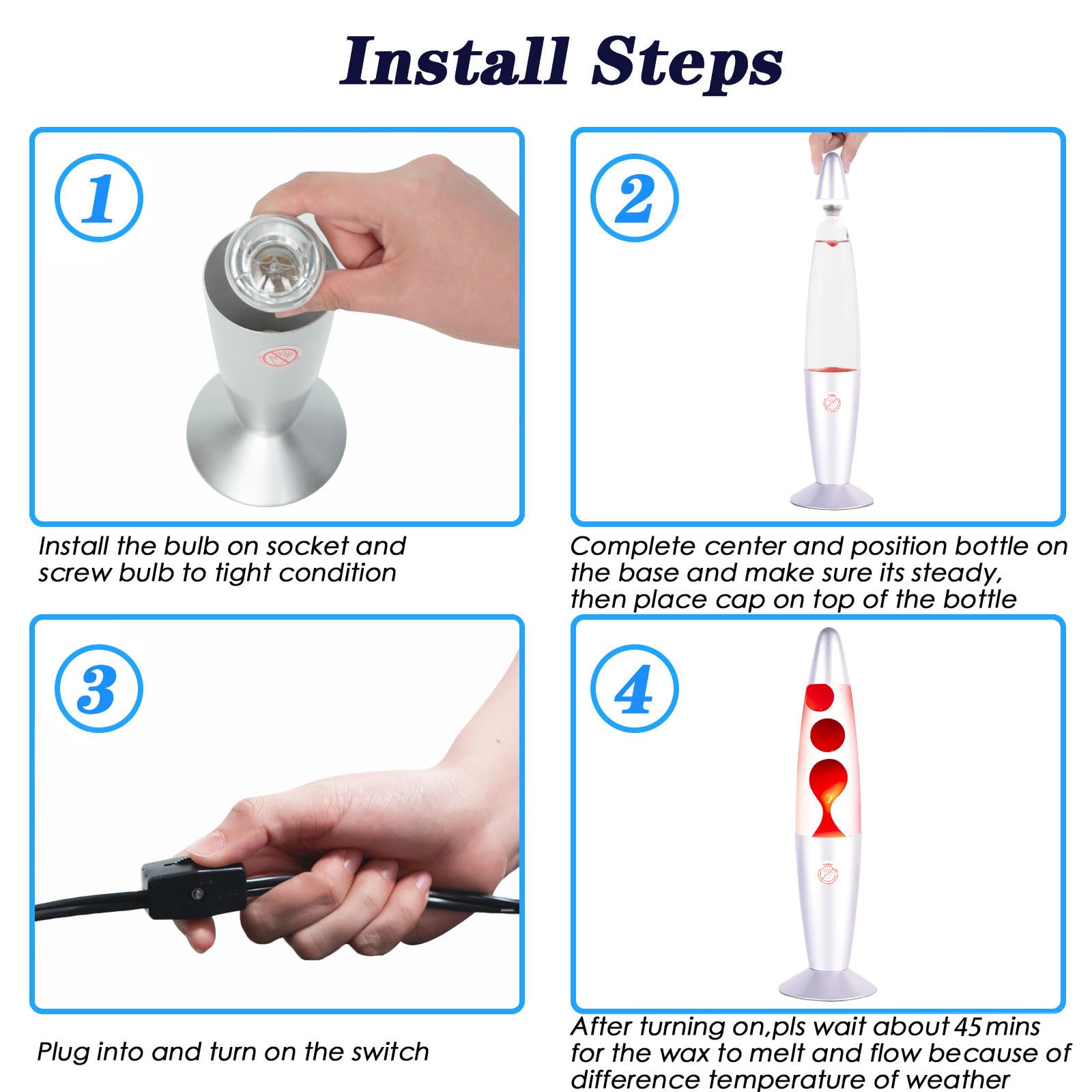 Install Steps

1

Install the bulb on socket and screw bulb to tight condition

2

Complete center and position bottle on the base and make sure its steady, then place cap on top of the bottle

3

Plug into and turn on the switch

4

After turning on,pls wait about 45mins for the wax to melt and flow because of difference temperature of weather