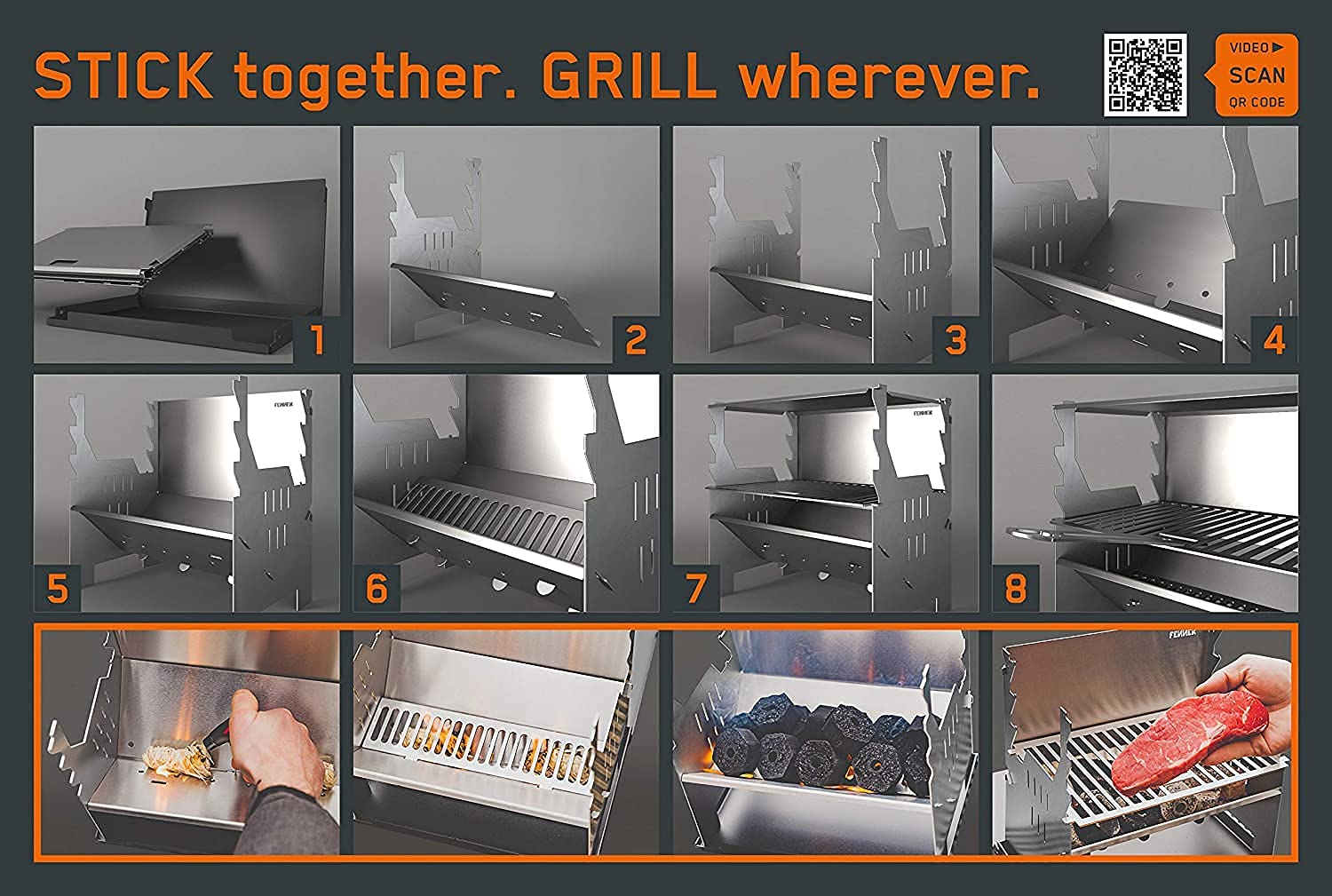 STICK together. GRILL wherever.

VIDEO ▶
SCAN
QR CODE

1

2

3

4

FENNEK

5

6

FENNEK

7

8

FENNEK