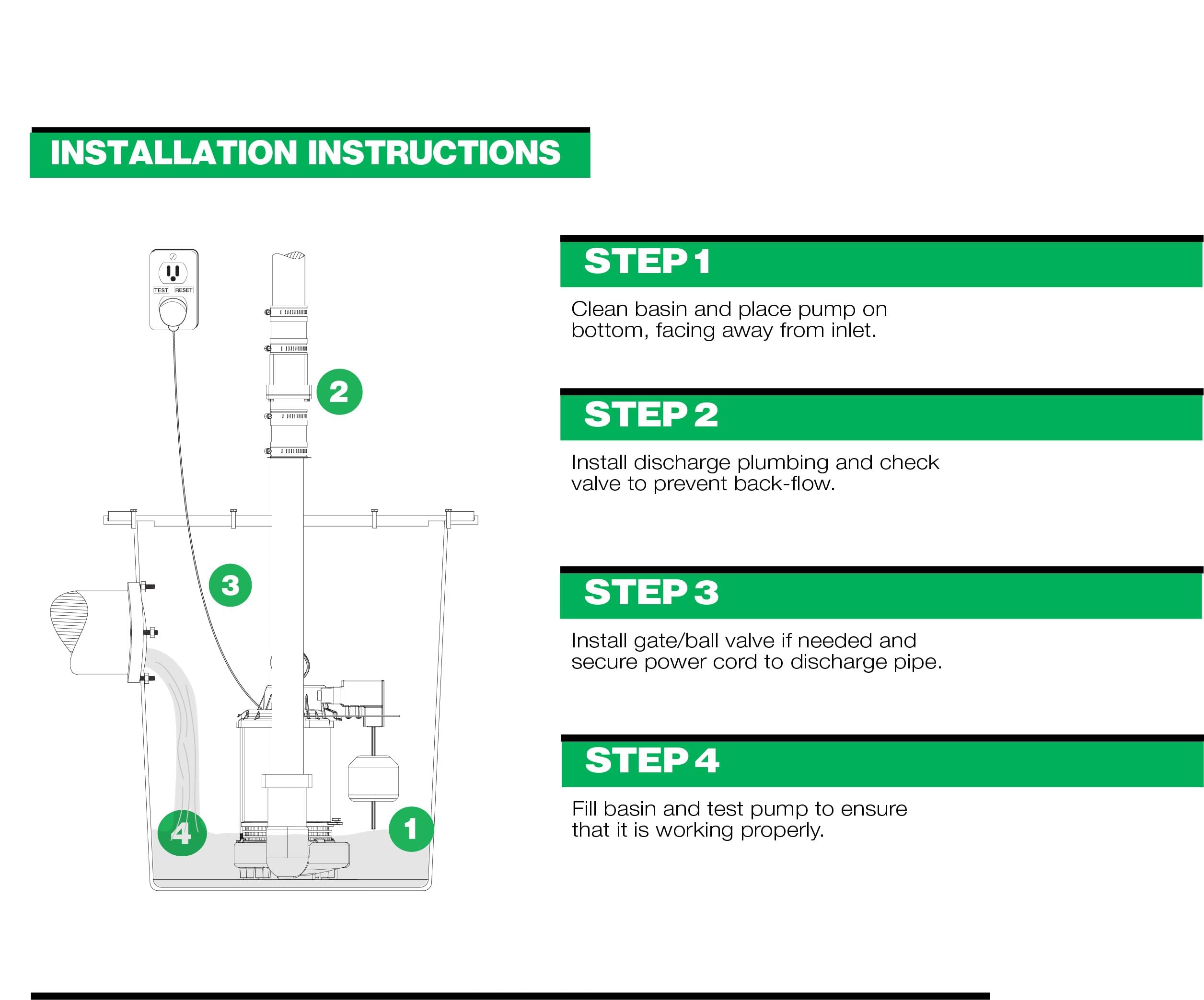 INSTALLATION INSTRUCTIONS

TEST RESET

2

3

4

1

STEP 1

Clean basin and place pump on bottom, facing away from inlet.

STEP 2

Install discharge plumbing and check valve to prevent back-flow.

STEP 3

Install gate/ball valve if needed and secure power cord to discharge pipe.

STEP 4

Fill basin and test pump to ensure that it is working properly.