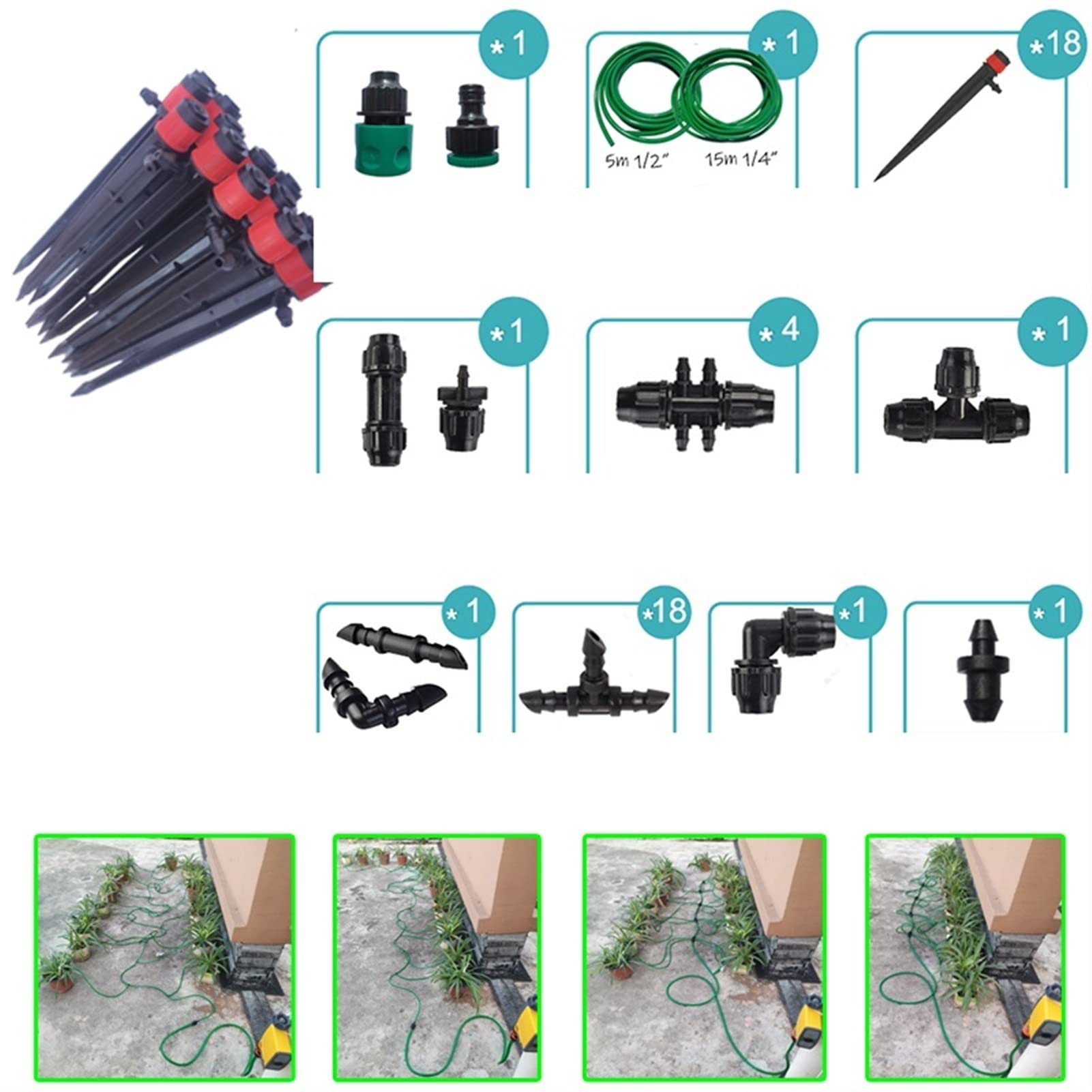 *1

*1

5m 1/2"

15m 1/4"

*18

*1

*4

*1

*1

*18

*1

*1