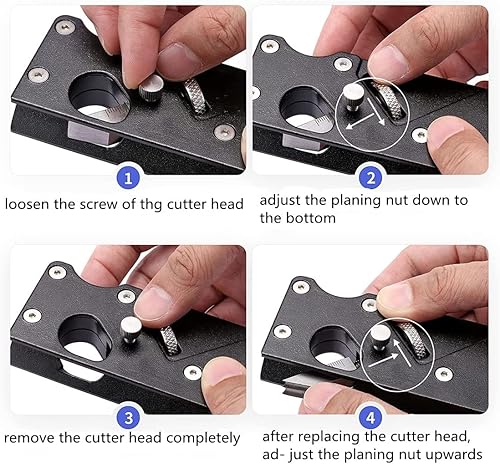 1

loosen the screw of thg cutter head

2

adjust the planing nut down to the bottom

3

remove the cutter head completely

4

after replacing the cutter head, ad- just the planing nut upwards