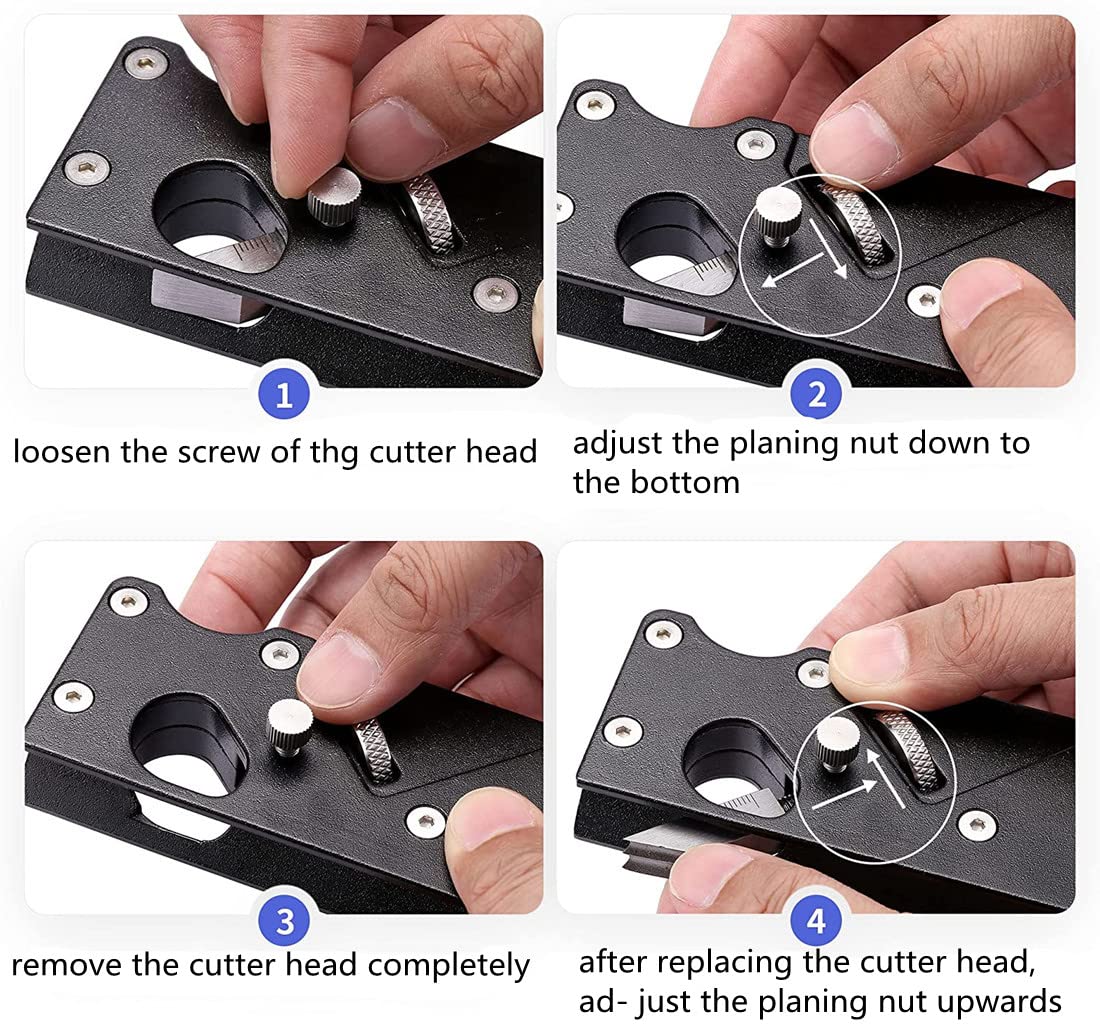 1

loosen the screw of thg cutter head

2

adjust the planing nut down to the bottom

3

remove the cutter head completely

4

after replacing the cutter head, ad- just the planing nut upwards