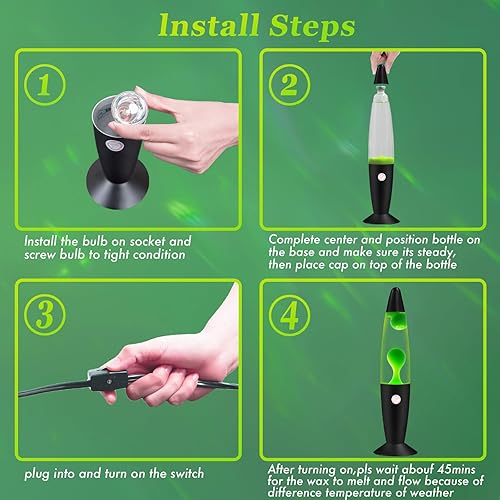 Install Steps

1

Install the bulb on socket and screw bulb to tight condition

2

Complete center and position bottle on the base and make sure its steady, then place cap on top of the bottle

3

plug into and turn on the switch

4

After turning on,pls wait abouf 45mins for the wax to melt and flow because of difference temperature of weather