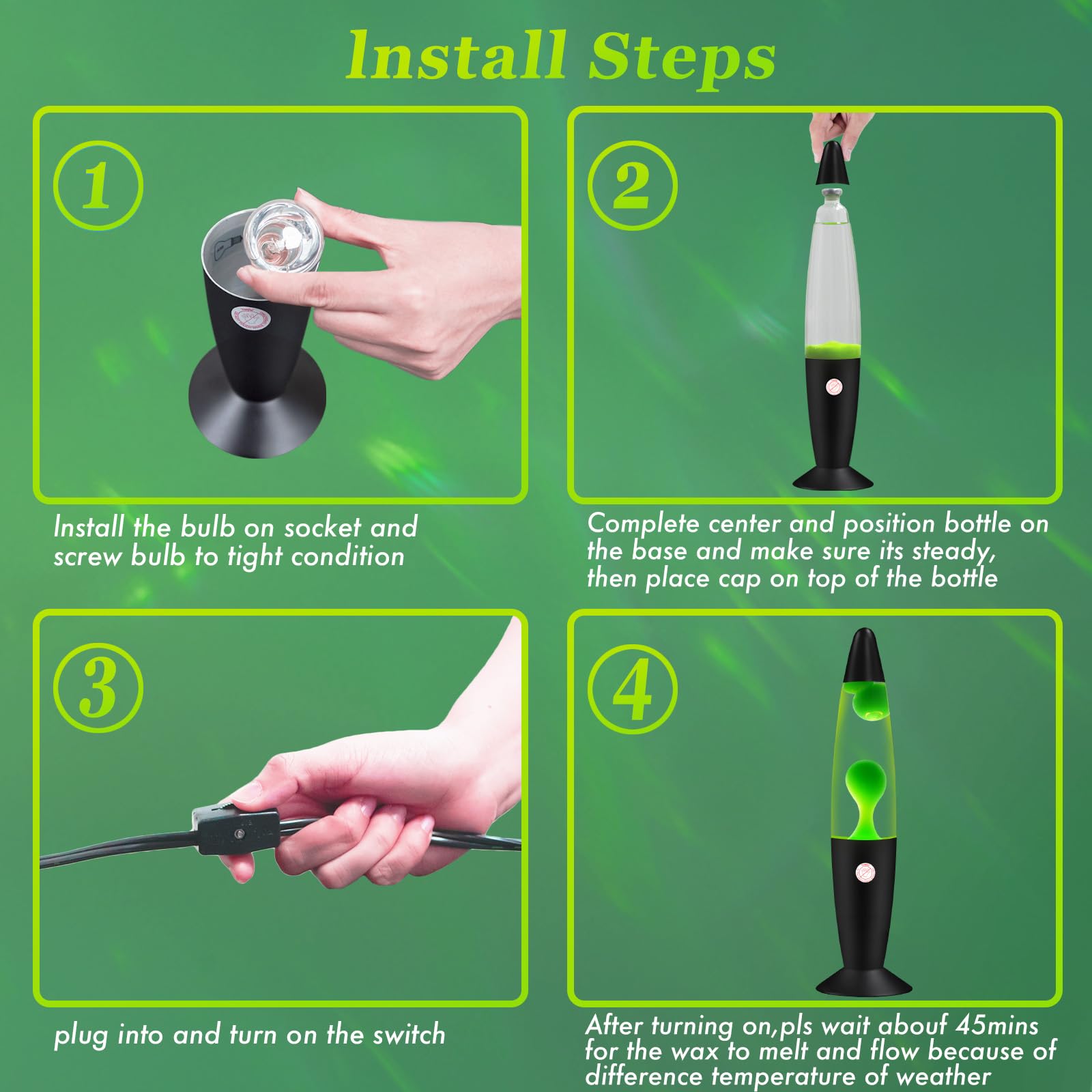 Install Steps

1

Install the bulb on socket and screw bulb to tight condition

2

Complete center and position bottle on the base and make sure its steady, then place cap on top of the bottle

3

plug into and turn on the switch

4

After turning on,pls wait abouf 45mins for the wax to melt and flow because of difference temperature of weather