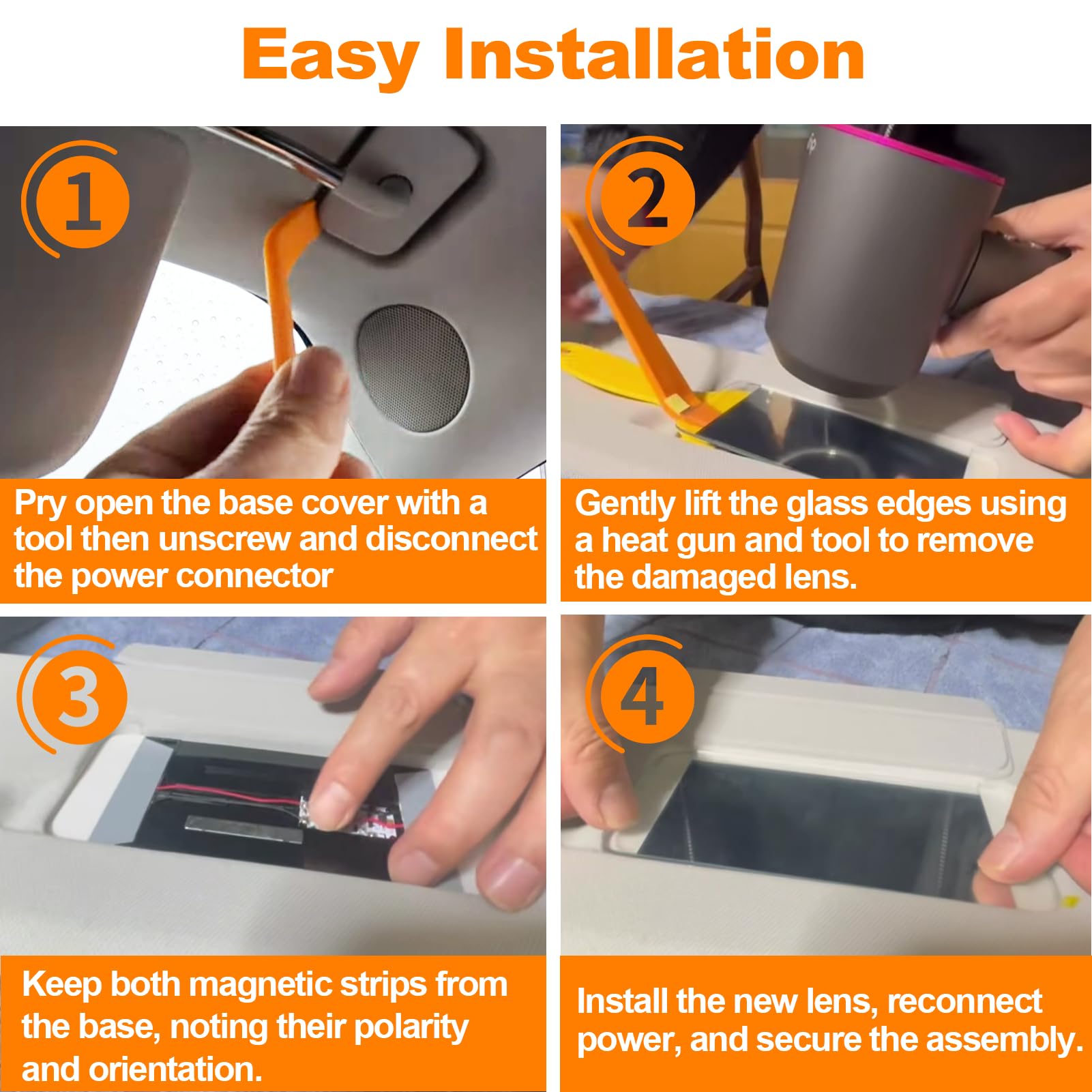 Easy Installation

1

Pry open the base cover with a tool then unscrew and disconnect the power connector

2

Gently lift the glass edges using a heat gun and tool to remove the damaged lens.

3

Keep both magnetic strips from the base, noting their polarity and orientation.

4

Install the new lens, reconnect power, and secure the assembly.