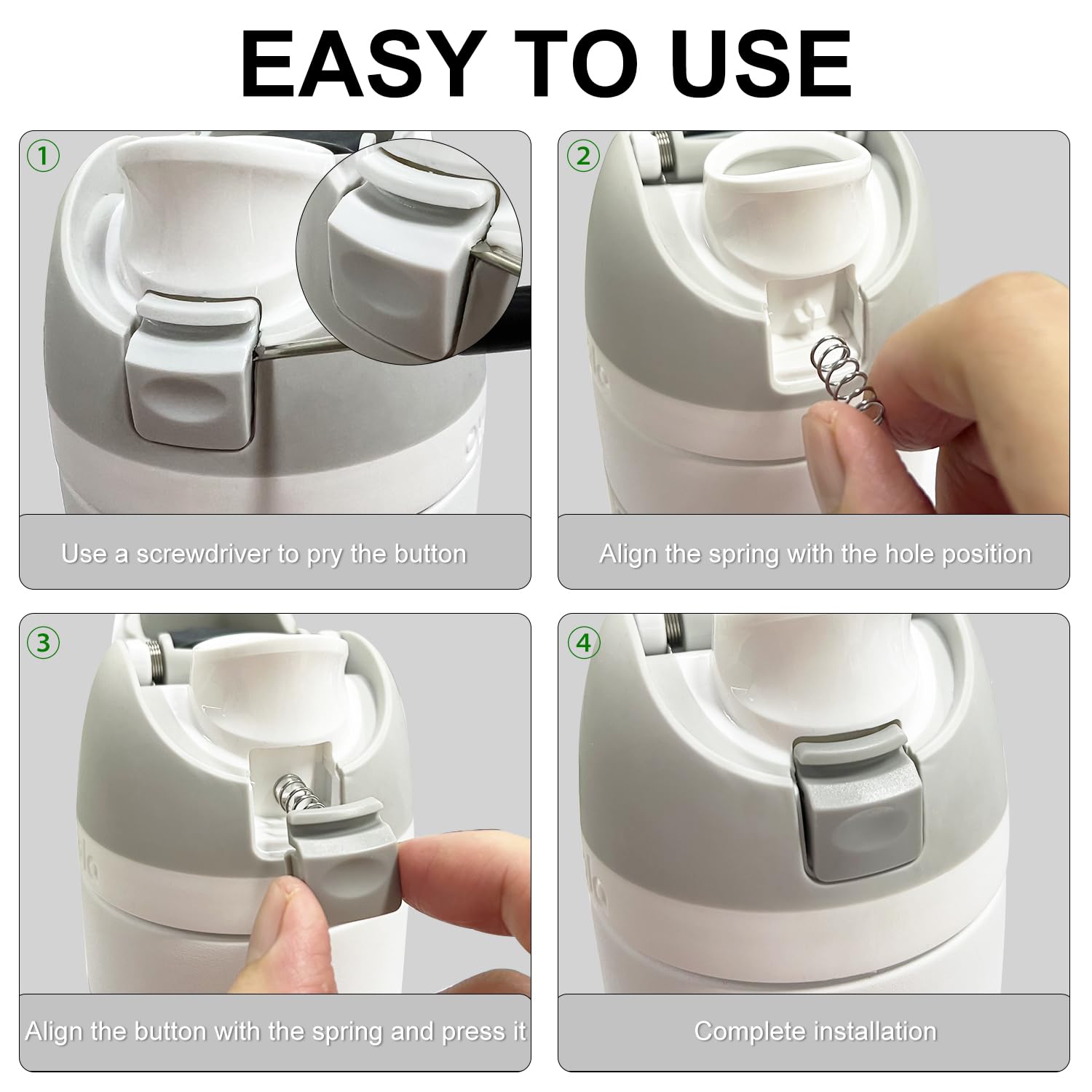 EASY TO USE

①

Use a screwdriver to pry the button

②

Align the spring with the hole position

③

Align the button with the spring and press it

④

Complete installation