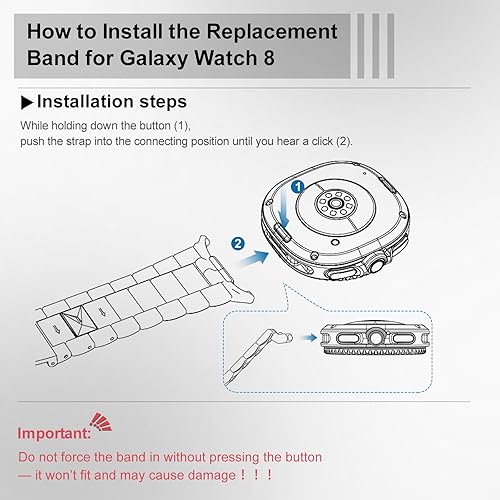 How to Install the Replacement Band for Galaxy Watch 8

▶Installation steps

While holding down the button (1),
push the strap into the connecting position until you hear a click (2).

1

2

Important:

Do not force the band in without pressing the button
— it won't fit and may cause damage！！！