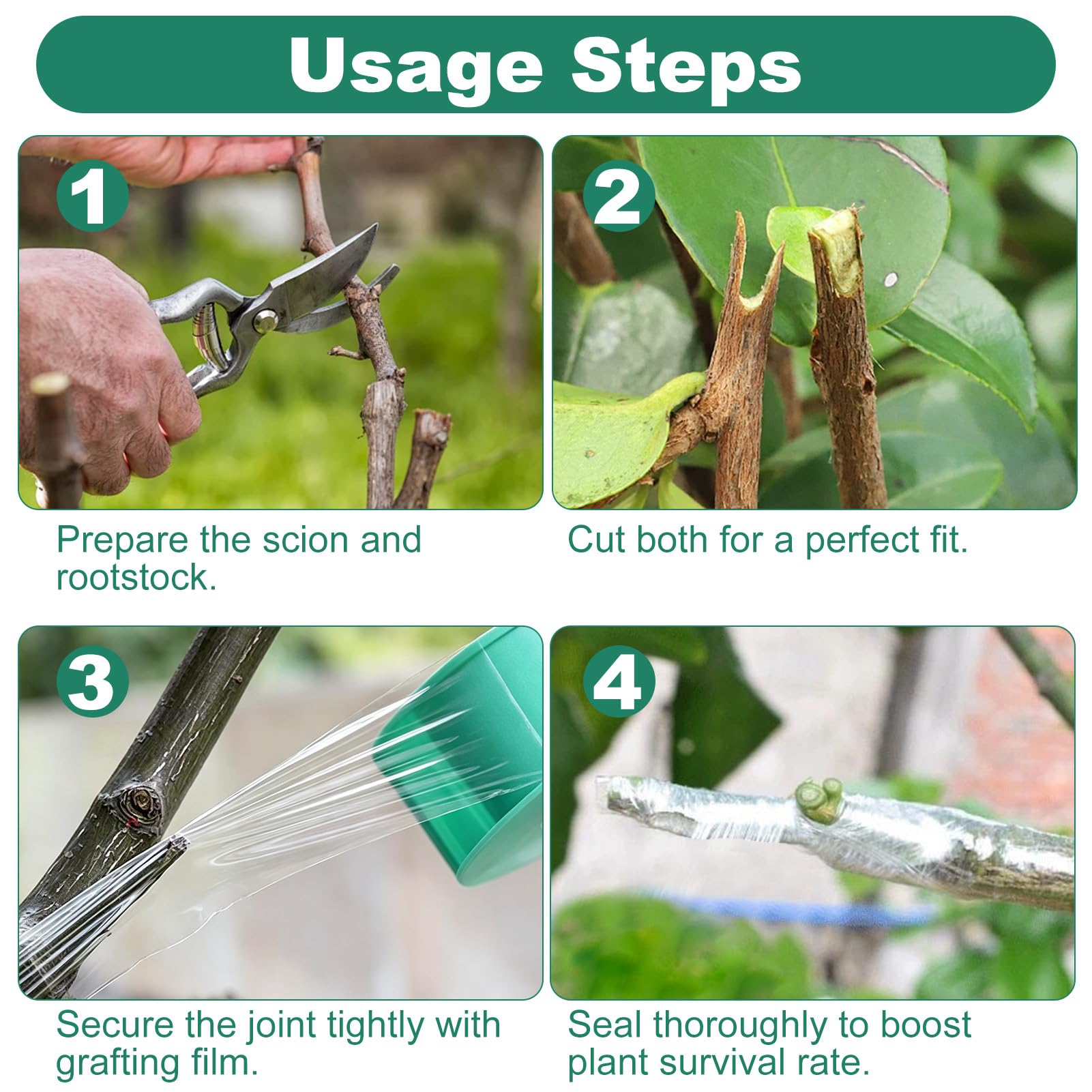 Usage Steps

1

Prepare the scion and rootstock.

2

Cut both for a perfect fit.

3

Secure the joint tightly with grafting film.

4

Seal thoroughly to boost plant survival rate.