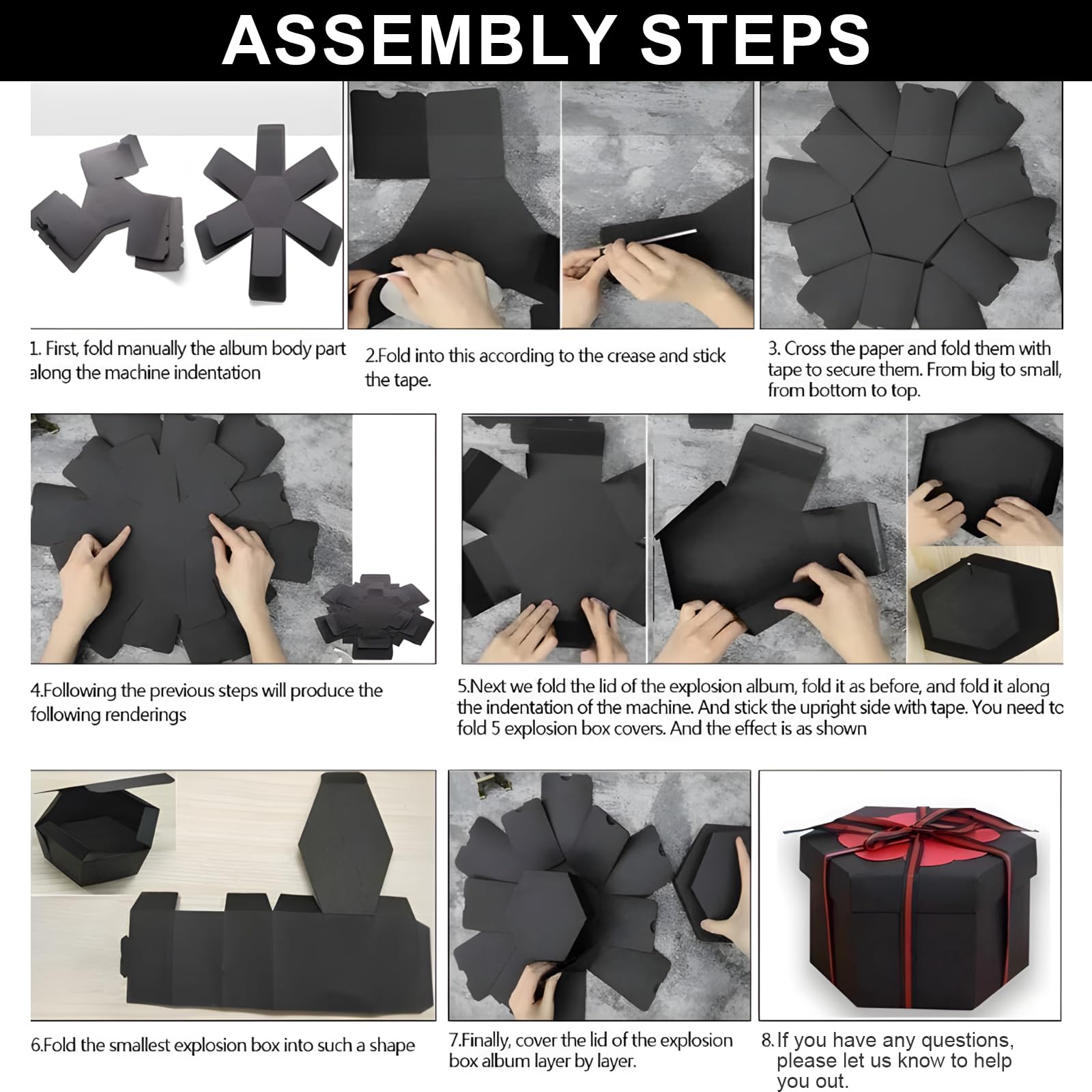 ASSEMBLY STEPS

1. First, fold manually the album body part along the machine indentation

2.Fold into this according to the crease and stick the tape.

3. Cross the paper and fold them with tape to secure them. From big to small, from bottom to top.

4.Following the previous steps will produce the following renderings

5.Next we fold the lid of the explosion album, fold it as before, and fold it along the indentation of the machine. And stick the upright side with tape. You need to fold 5 explosion box covers. And the effect is as shown

6.Fold the smallest explosion box into such a shape

7.Finally, cover the lid of the explosion box album layer by layer.

8. If you have any questions, please let us know to help you out.