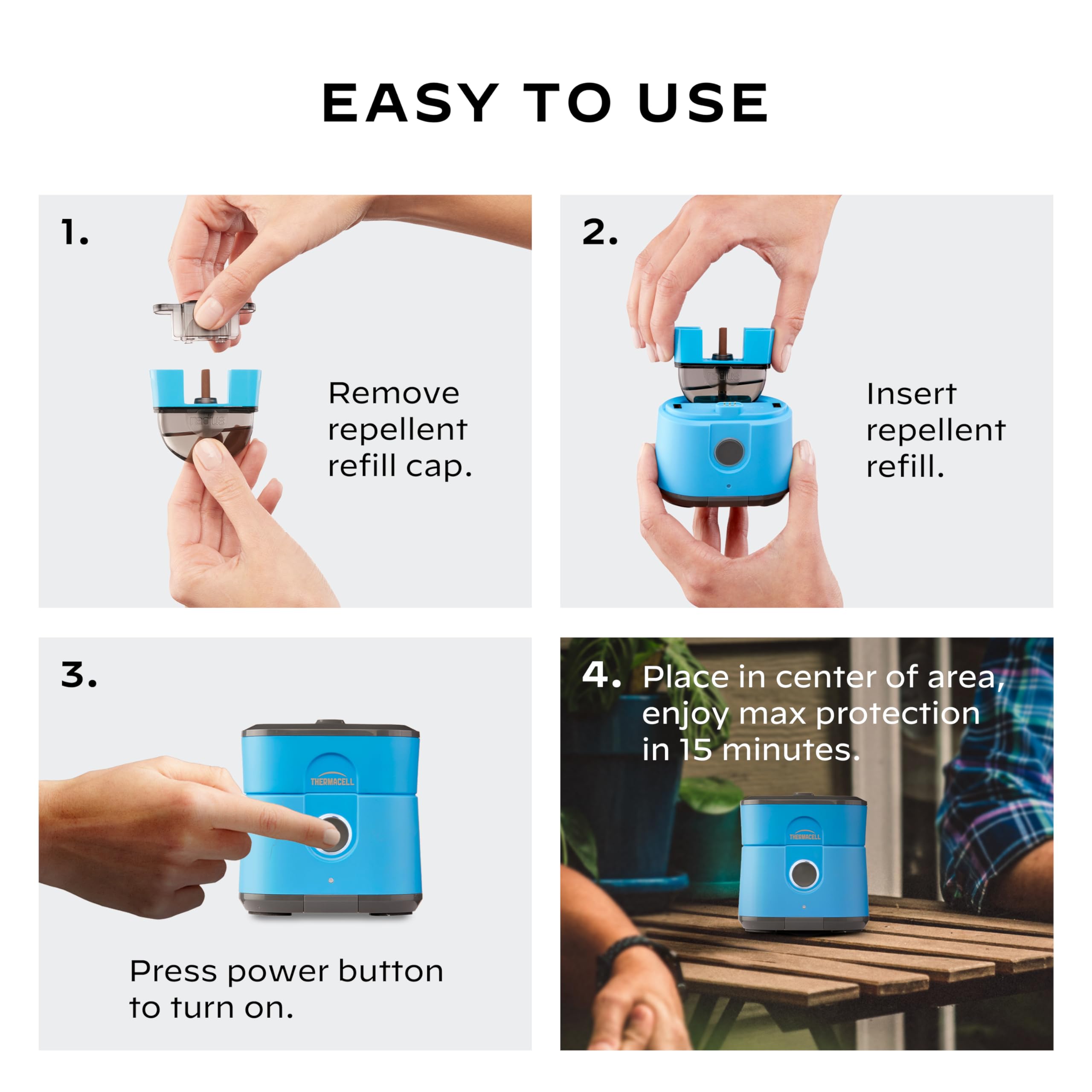 EASY TO USE

1.

radius

Remove repellent refill cap.

2.

radius

Insert repellent refill.

3.

THERMACELL

Press power button to turn on.

4. Place in center of area, enjoy max protection in 15 minutes.

THERMACELL