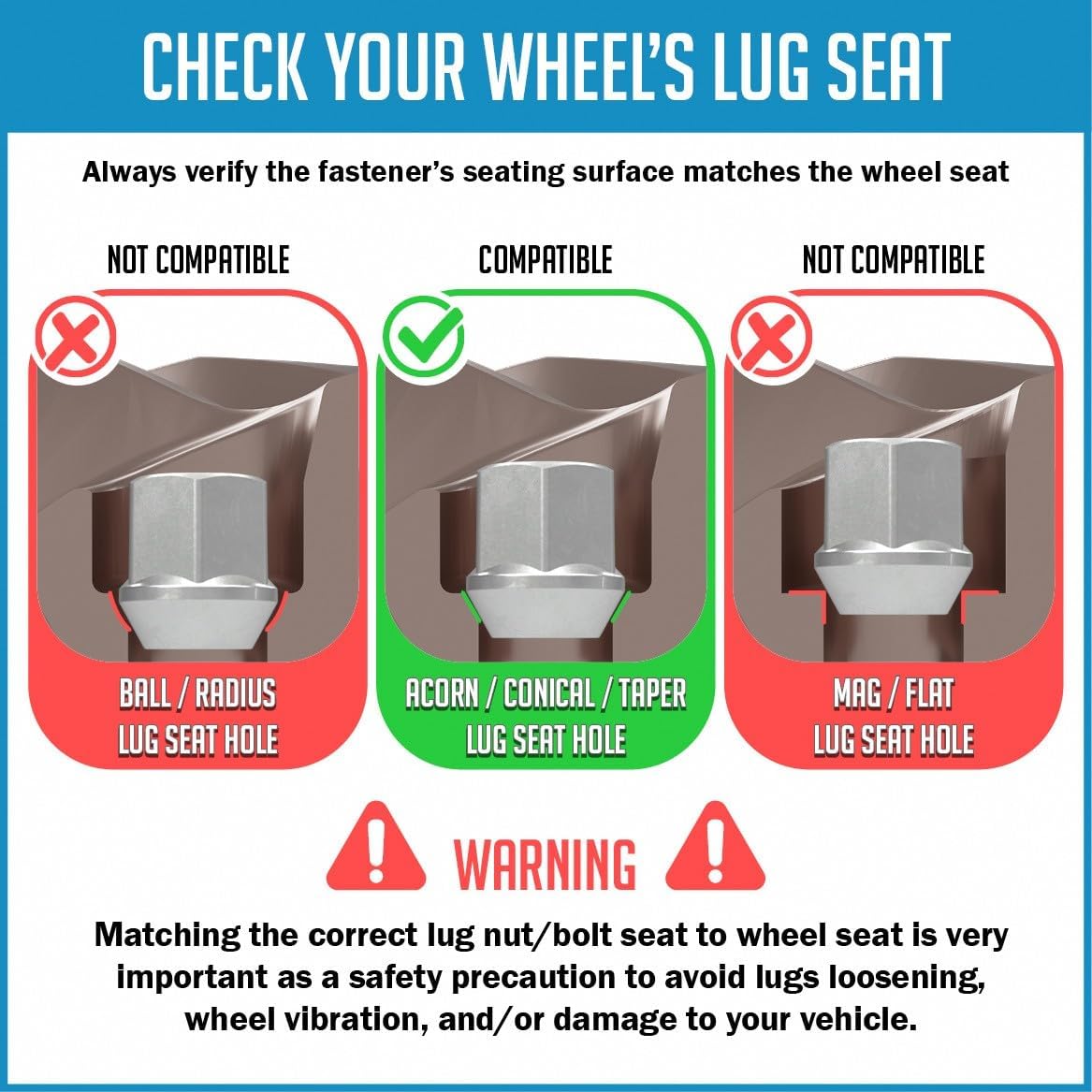 CHECK YOUR WHEEL'S LUG SEAT

Always verify the fastener's seating surface matches the wheel seat

NOT COMPATIBLE

BALL / RADIUS LUG SEAT HOLE

COMPATIBLE

ACORN / CONICAL / TAPER LUG SEAT HOLE

NOT COMPATIBLE

MAG / FLAT LUG SEAT HOLE

WARNING

Matching the correct lug nut/bolt seat to wheel seat is very important as a safety precaution to avoid lugs loosening, wheel vibration, and/or damage to your vehicle.