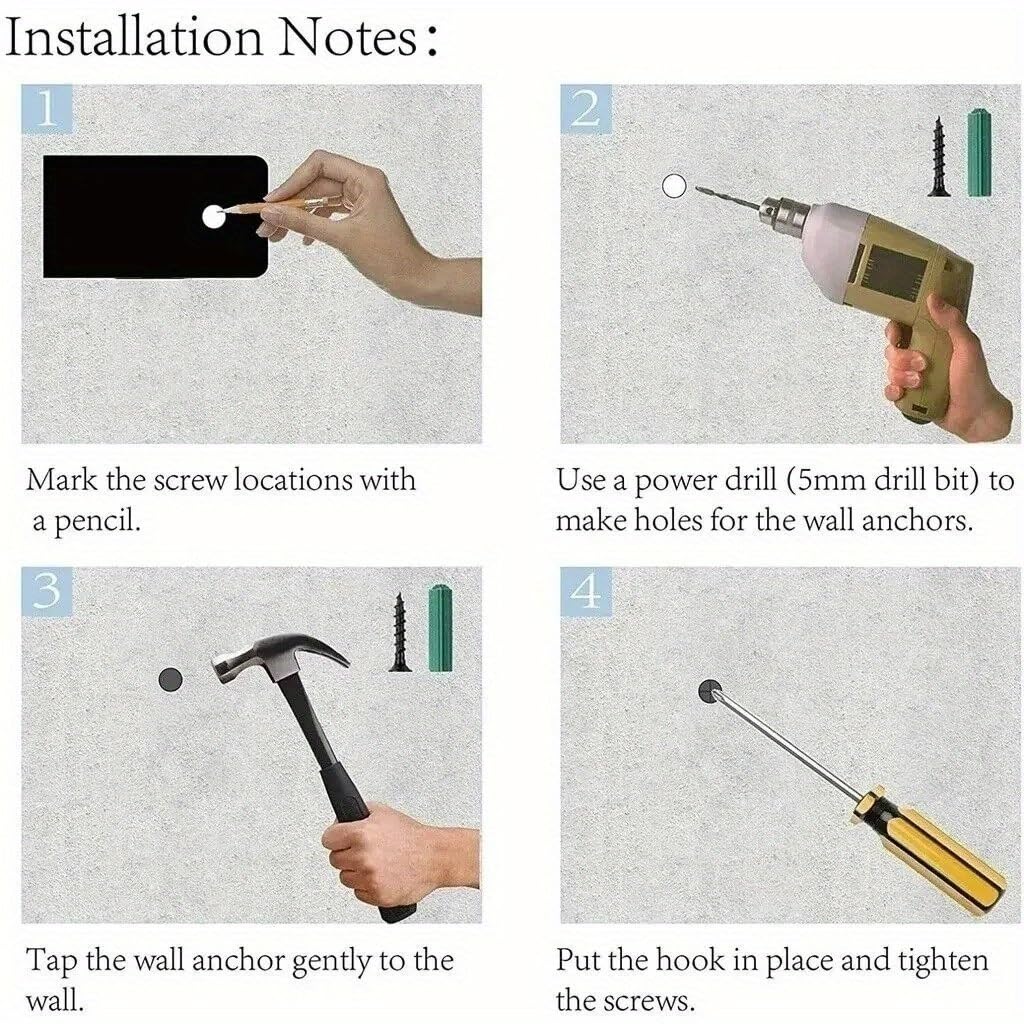 Installation Notes:

1

Mark the screw locations with a pencil.

2

Use a power drill (5mm drill bit) to make holes for the wall anchors.

3

Tap the wall anchor gently to the wall.

4

Put the hook in place and tighten the screws.