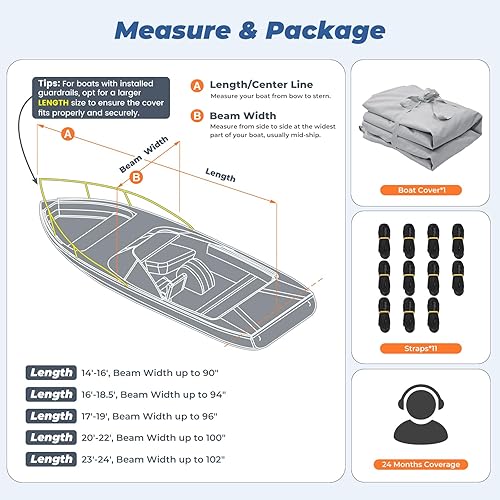 Measure & Package

Tips: For boats with installed guardrails, opt for a larger LENGTH size to ensure the cover fits properly and securely.

A Length/Center Line
Measure your boat from bow to stern.

B Beam Width
Measure from side to side at the widest part of your boat, usually mid-ship.

A

Beam Width

B

Length

Length 14'-16', Beam Width up to 90''
Length 16'-18.5', Beam Width up to 94''
Length 17'-19', Beam Width up to 96''
Length 20'-22', Beam Width up to 100''
Length 23'-24', Beam Width up to 102''

Boat Cover*1

Straps*11

24 Months Coverage