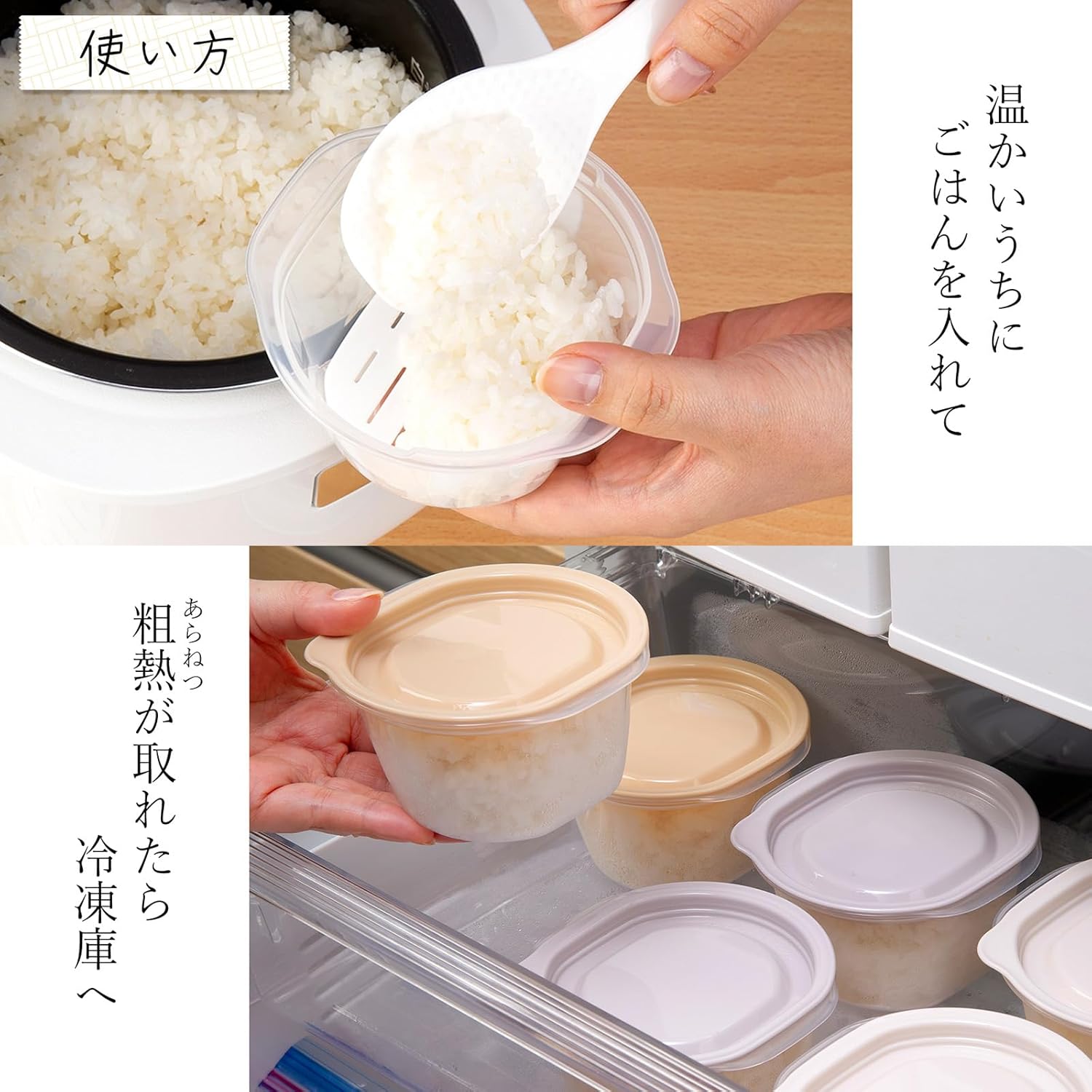 使い方

温かいうちに
ごはんを入れて

粗熱（あらねつ）が取れたら
冷凍庫へ