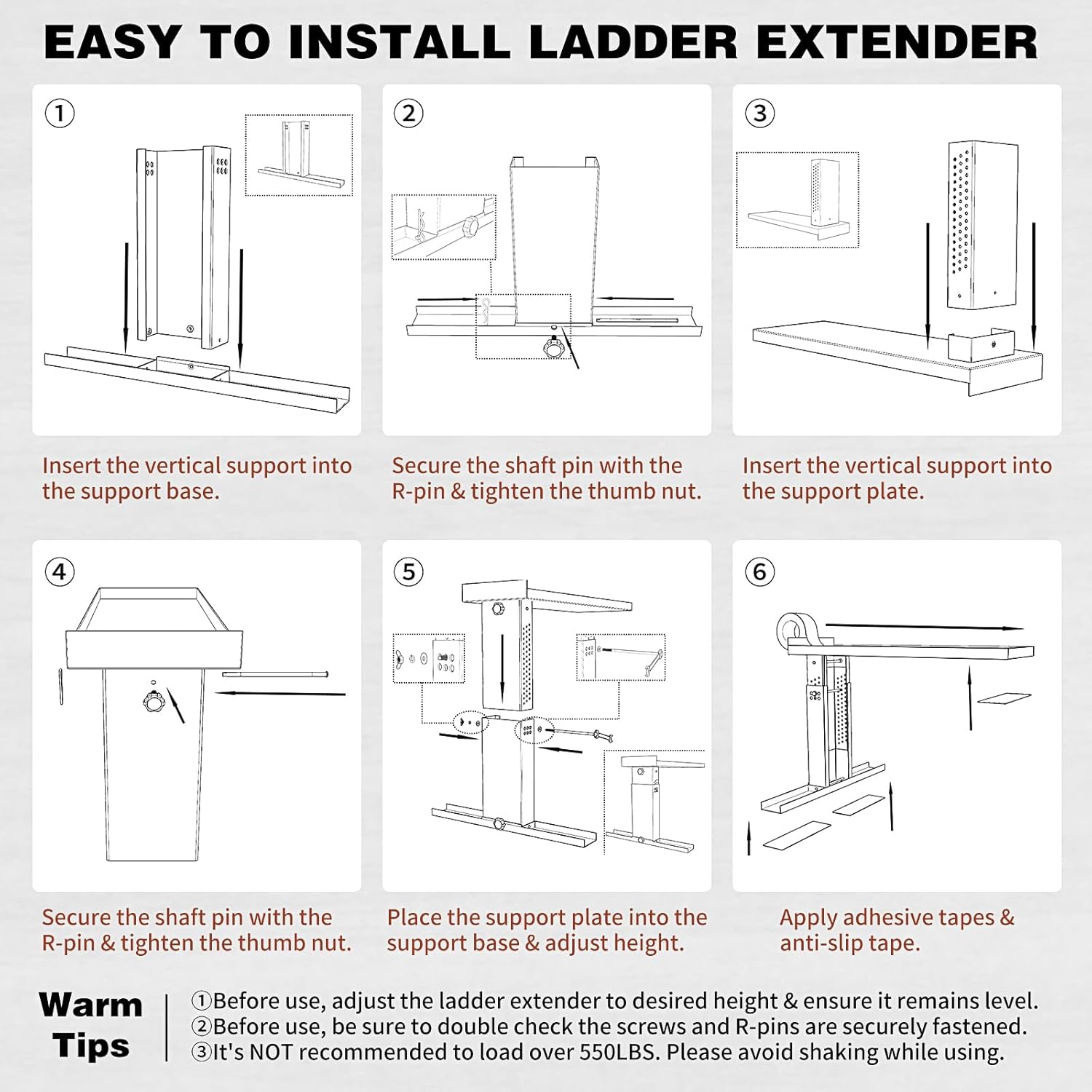 EASY TO INSTALL LADDER EXTENDER

①

Insert the vertical support into the support base.

②

Secure the shaft pin with the R-pin & tighten the thumb nut.

③

Insert the vertical support into the support plate.

④

Secure the shaft pin with the R-pin & tighten the thumb nut.

⑤

Place the support plate into the support base & adjust height.

⑥

Apply adhesive tapes & anti-slip tape.

Warm Tips

①Before use, adjust the ladder extender to desired height & ensure it remains level.
②Before use, be sure to double check the screws and R-pins are securely fastened.
③It's NOT recommended to load over 550LBS. Please avoid shaking while using.