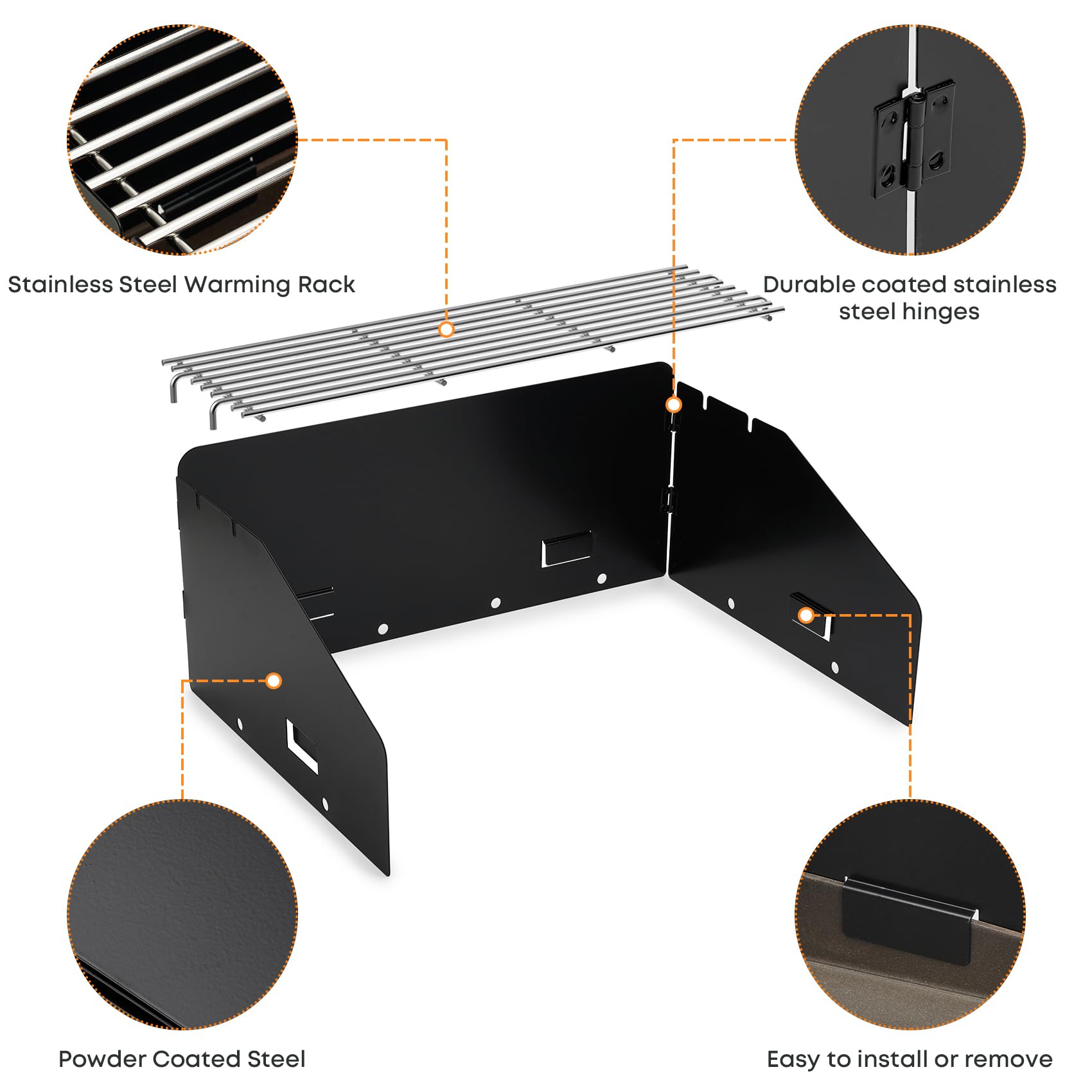 Stainless Steel Warming Rack

Durable coated stainless steel hinges

Powder Coated Steel

Easy to install or remove