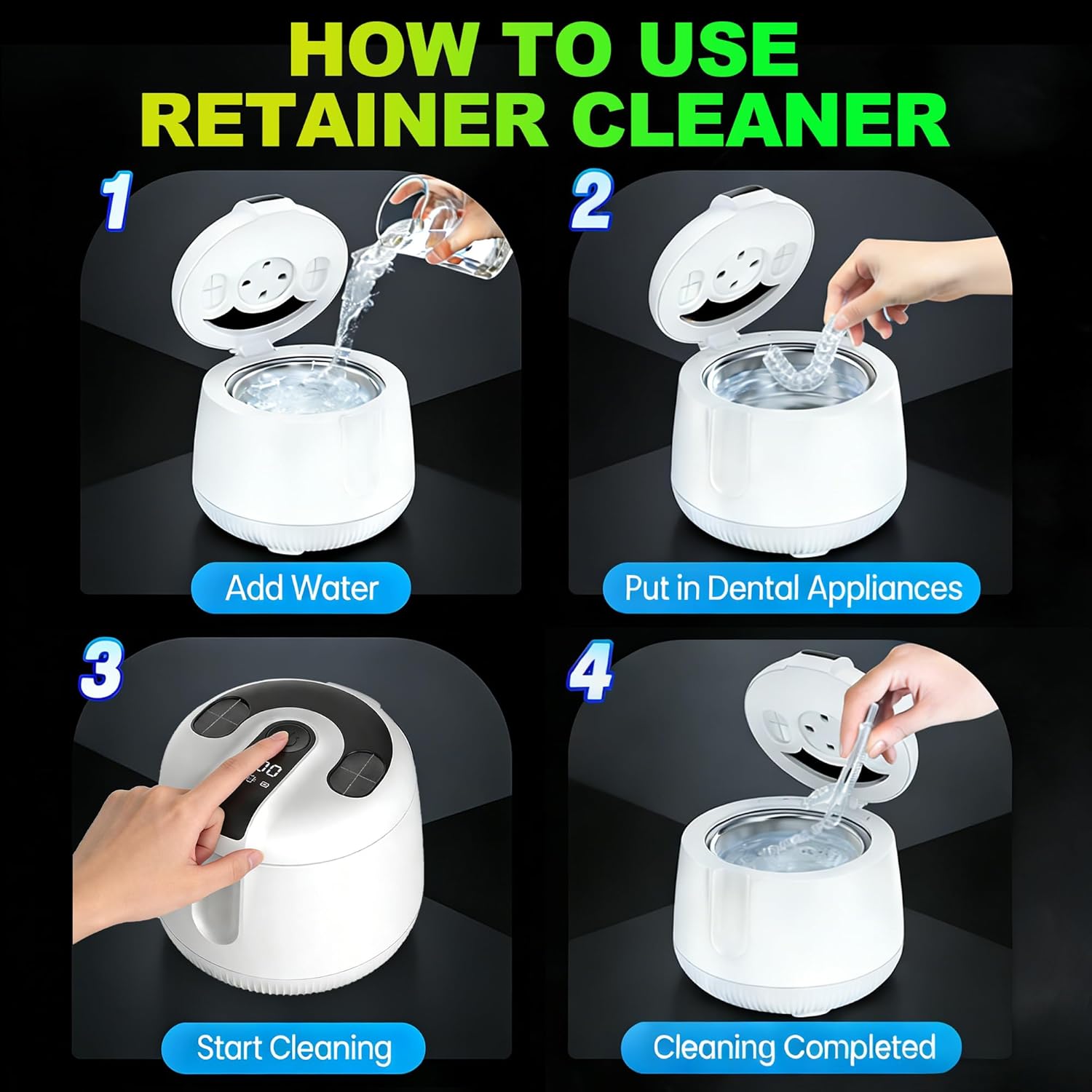 HOW TO USE
RETAINER CLEANER

1
Add Water

2
Put in Dental Appliances

3
Start Cleaning

4
Cleaning Completed