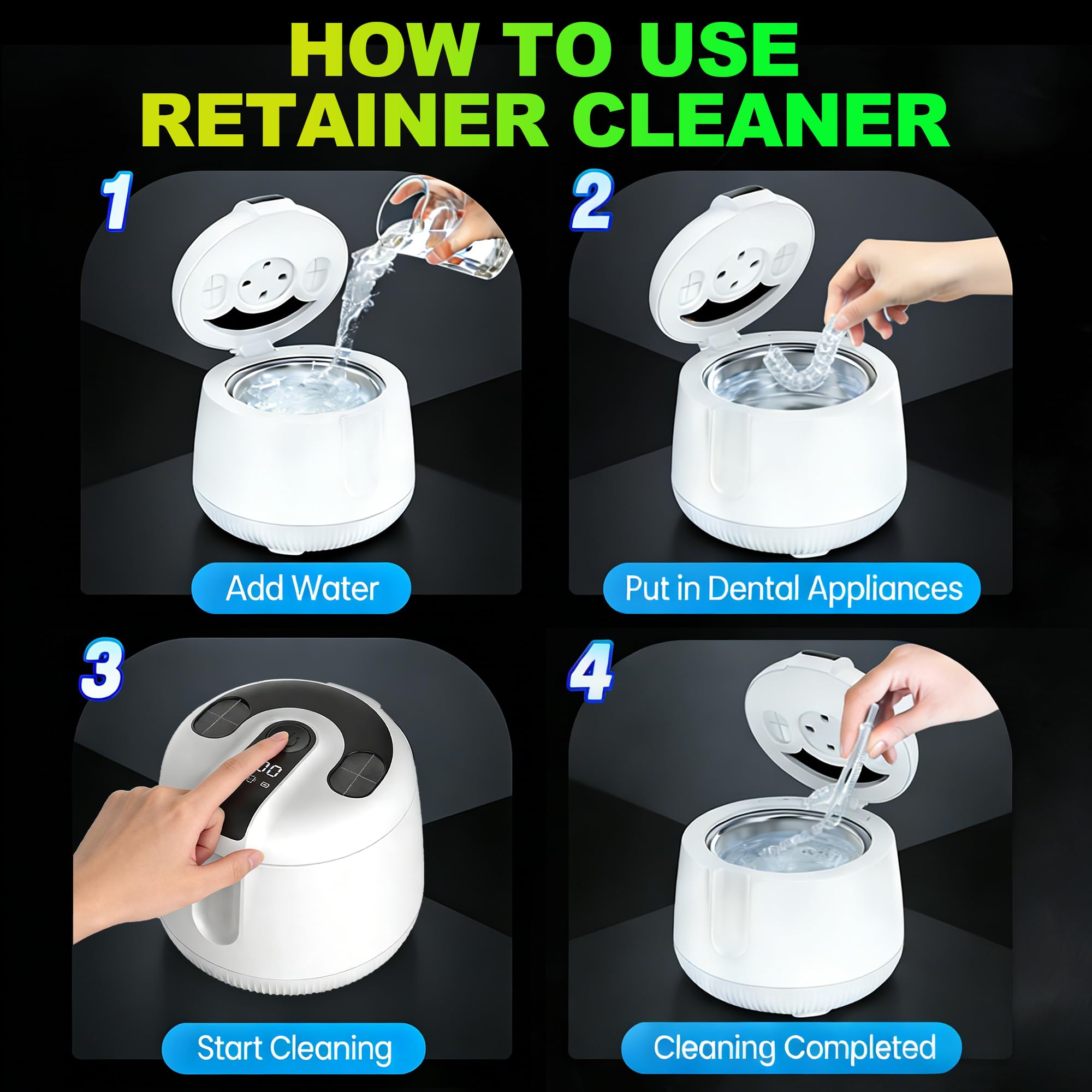 HOW TO USE
RETAINER CLEANER

1

Add Water

2

Put in Dental Appliances

3

Start Cleaning

4

Cleaning Completed