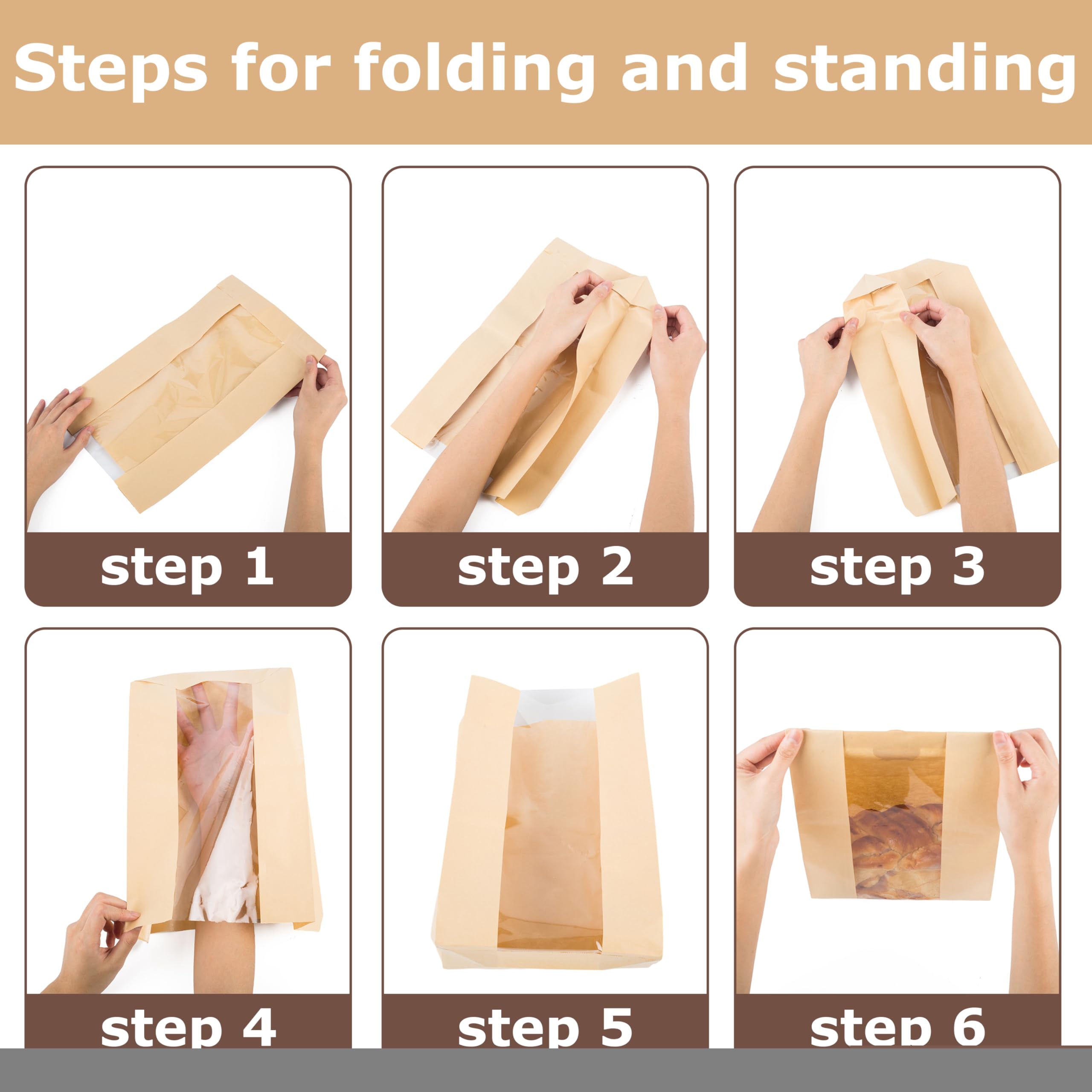 Steps for folding and standing

step 1

step 2

step 3

step 4

step 5

step 6