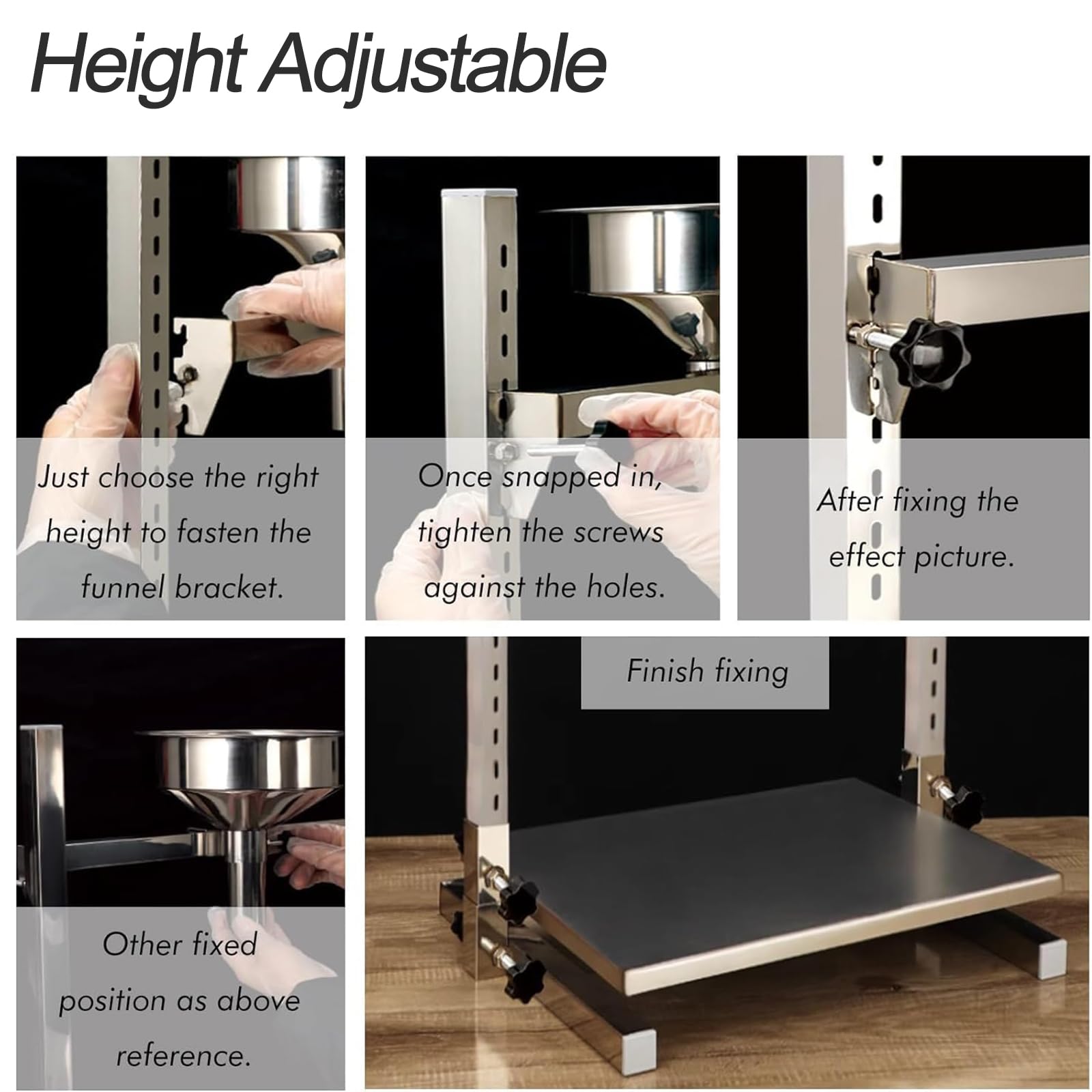 Height Adjustable

Just choose the right height to fasten the funnel bracket.

Once snapped in, tighten the screws against the holes.

After fixing the effect picture.

Other fixed position as above reference.

Finish fixing