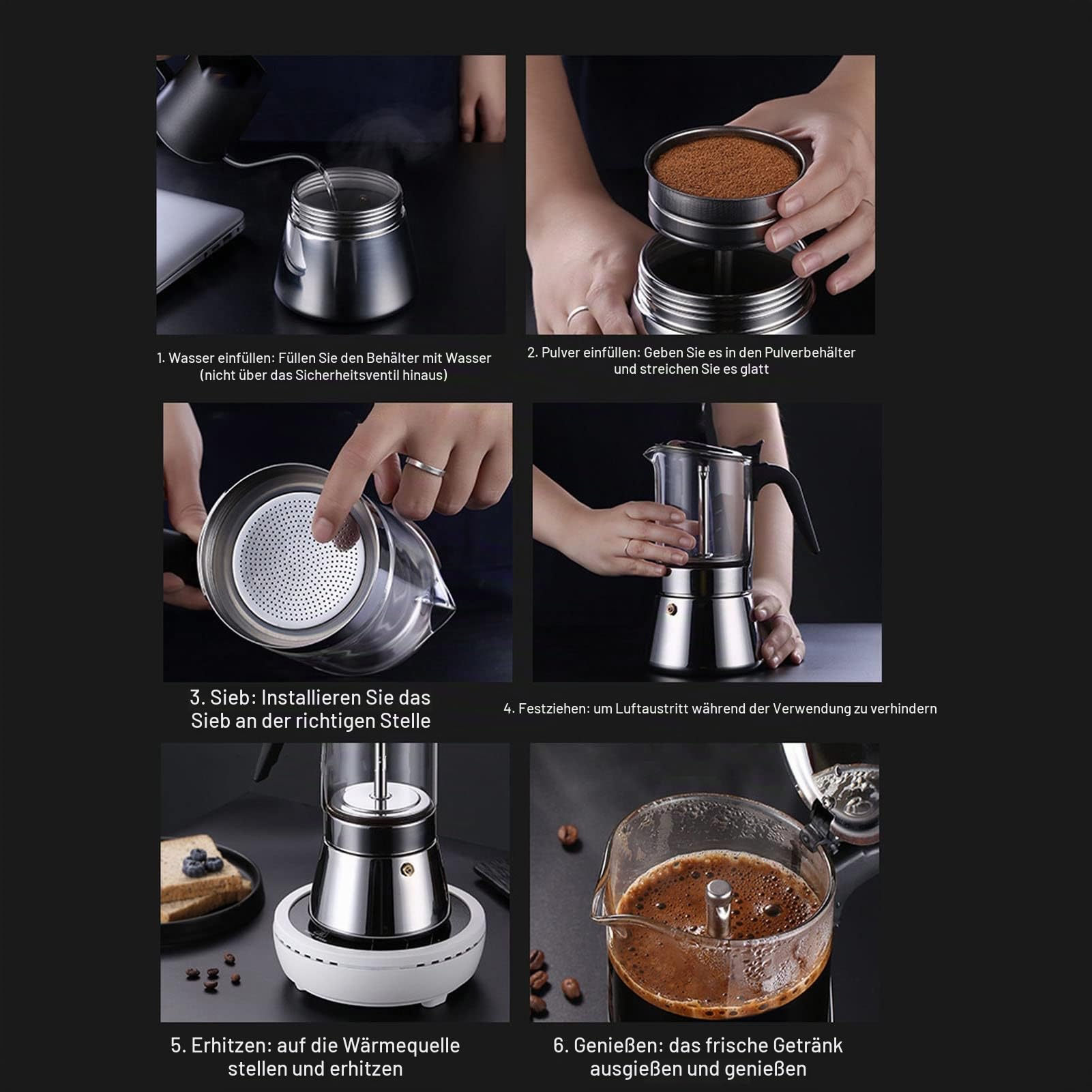 1. Wasser einfüllen: Füllen Sie den Behälter mit Wasser (nicht über das Sicherheitsventil hinaus)

2. Pulver einfüllen: Geben Sie es in den Pulverbehälter und streichen Sie es glatt

3. Sieb: Installieren Sie das Sieb an der richtigen Stelle

4. Festziehen: um Luftaustritt während der Verwendung zu verhindern

5. Erhitzen: auf die Wärmequelle stellen und erhitzen

6. Genießen: das frische Getränk ausgießen und genießen